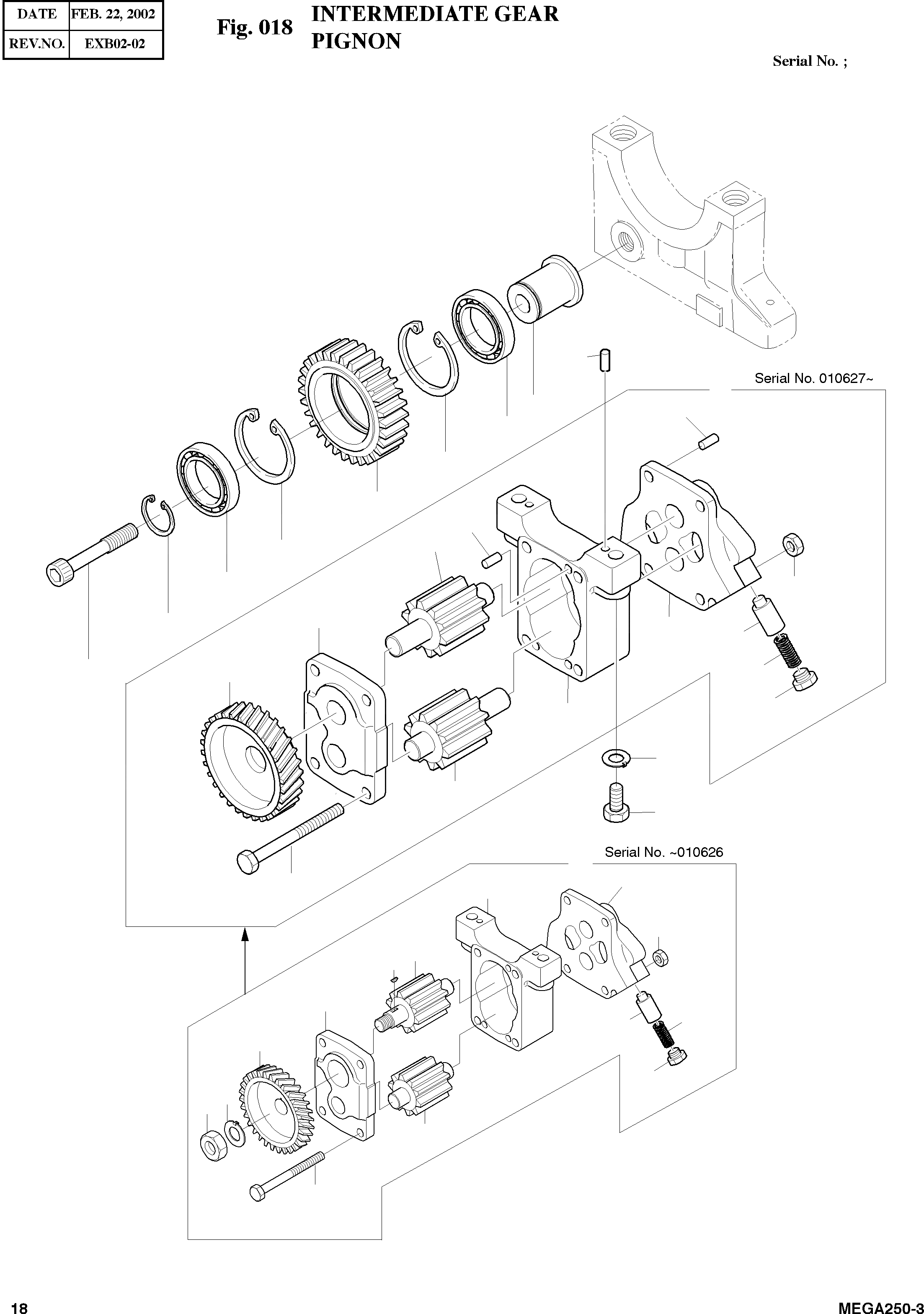 | DATE | FEB. 22, 2002 |
|---|---|
| REV.NO. | EXB02-02 |

Fig. 018 INTERMEDIATE GEAR PIGNON

Serial No. ;

Serial No. 010627~

Serial No. ~010626

18

MEGA250-3