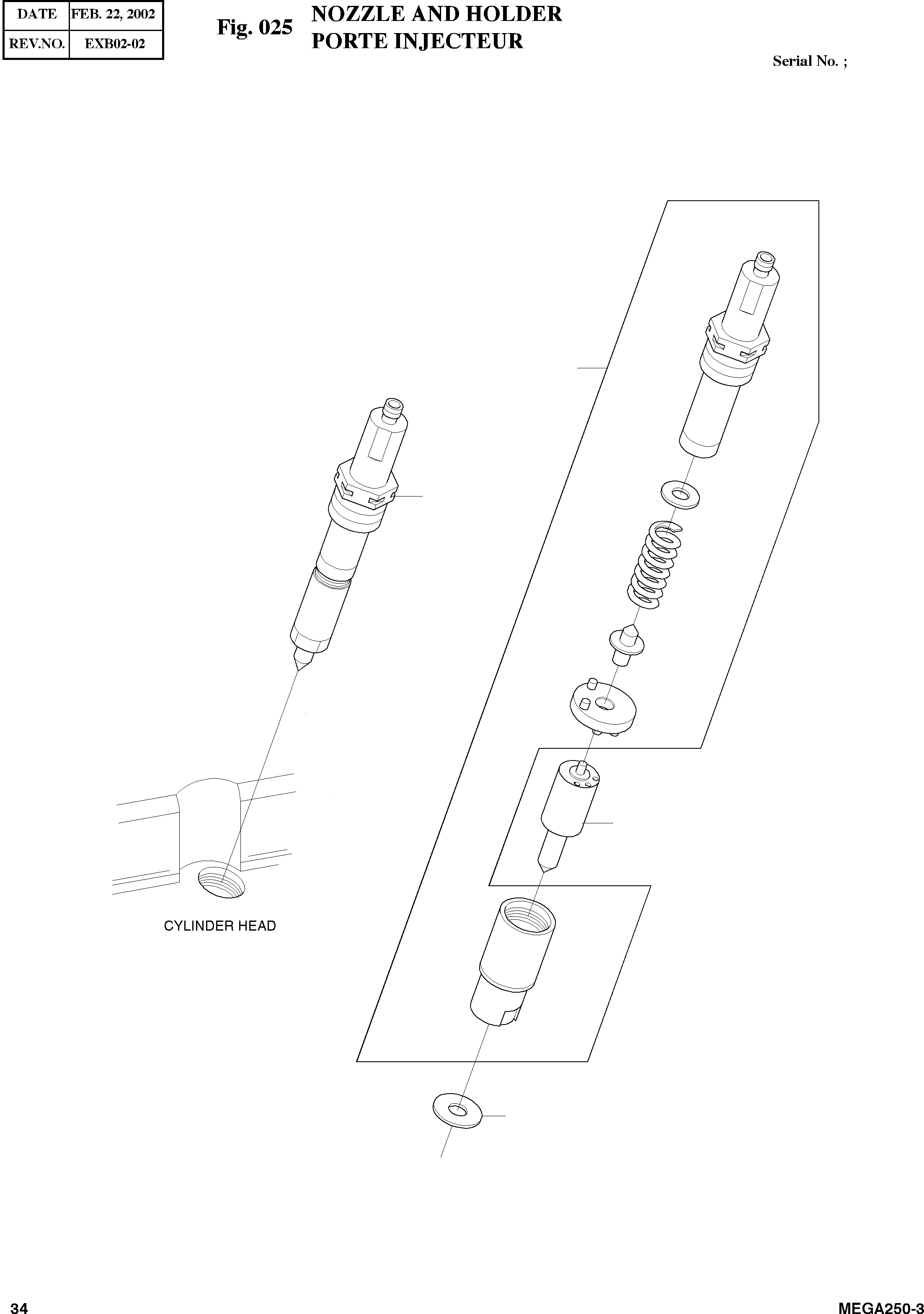 | DATE | FEB. 22, 2002 |
|---|---|
| REV.NO. | EXB02-02 |

Fig. 025 NOZZLE AND HOLDER
PORTE INJECTEUR

Serial No. ;

CYLINDER HEAD

34

MEGA250-3