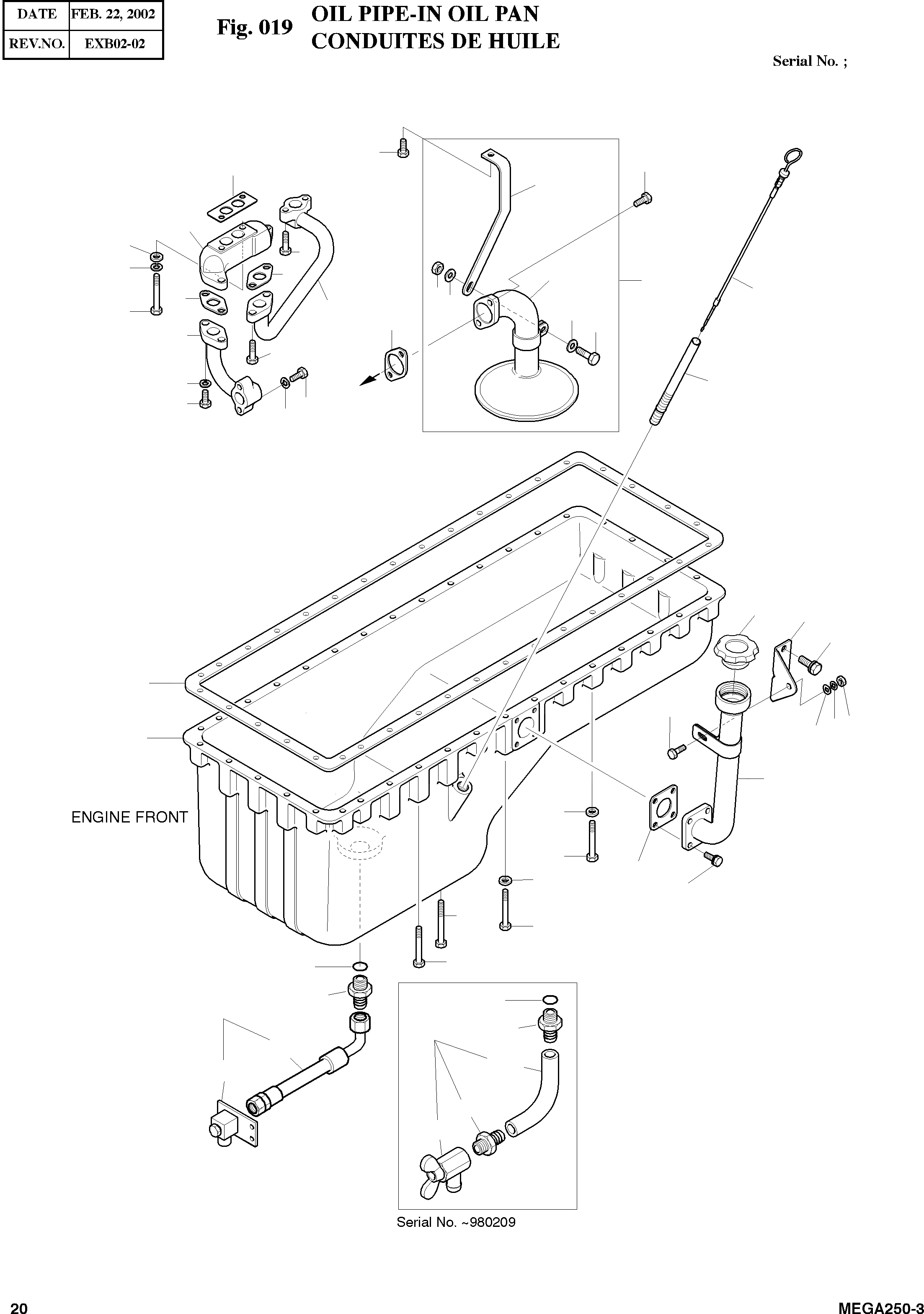 | DATE | FEB. 22, 2002 |
|---|---|
| REV.NO. | EXB02-02 |

Fig. 019 OIL PIPE-IN OIL PAN
CONDUITES DE HUILE

Serial No. ;

ENGINE FRONT

Serial No. ~980209

20

MEGA250-3