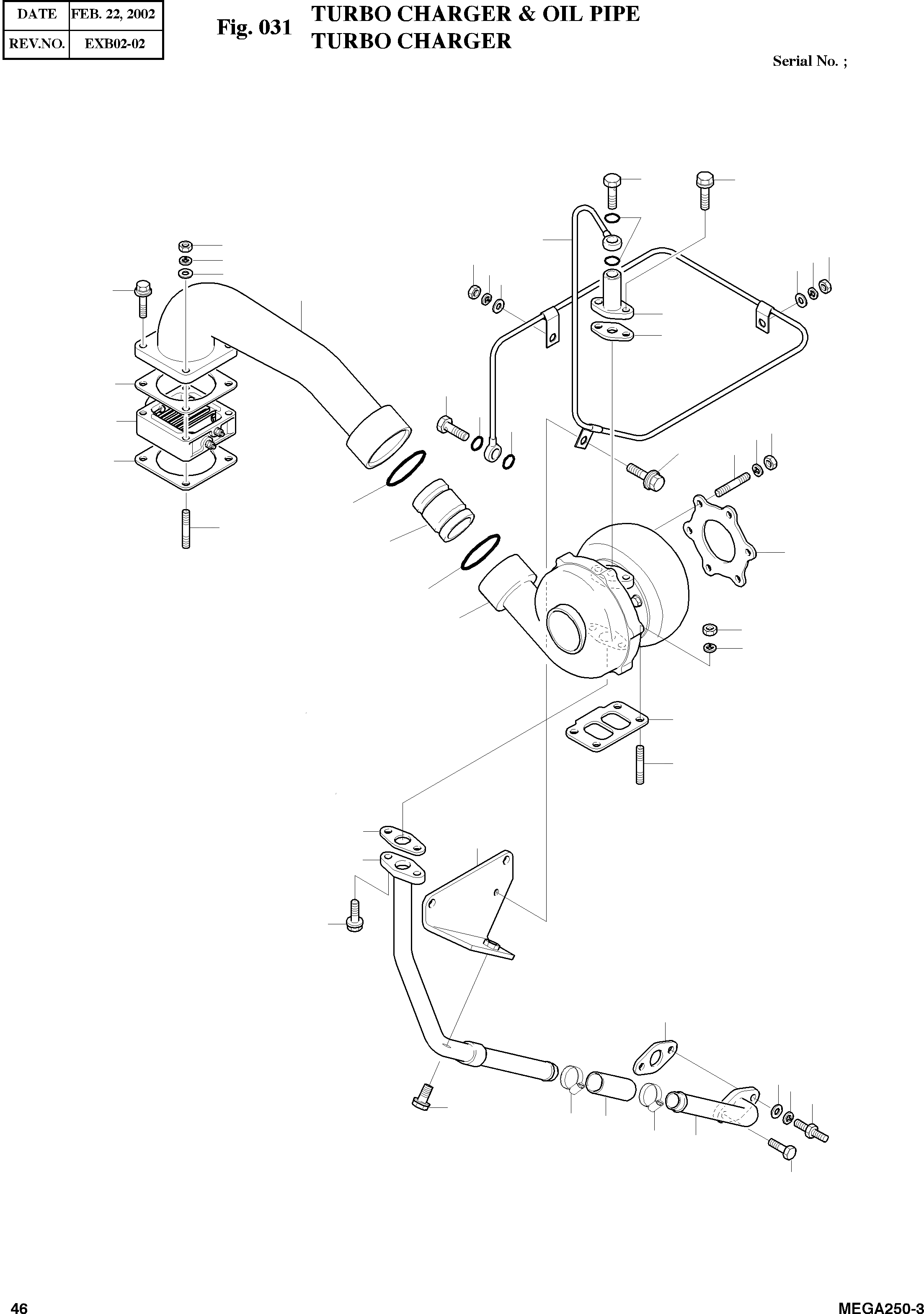 | DATE | FEB. 22, 2002 |
|---|---|
| REV.NO. | EXB02-02 |

Fig. 031 TURBO CHARGER & OIL PIPE
TURBO CHARGER

Serial No. ;

46

MEGA250-3