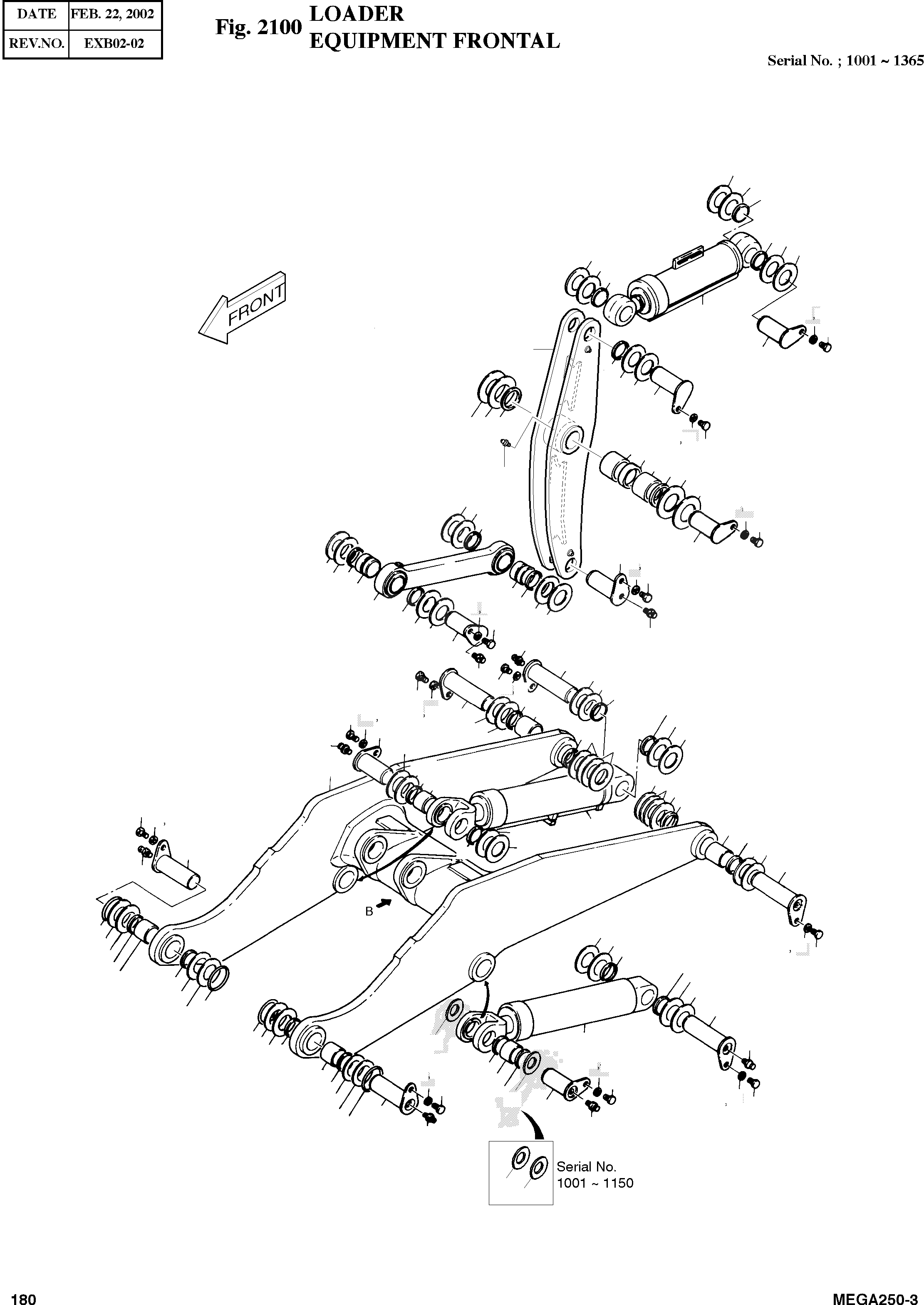 | DATE | FEB. 22, 2002 |
|---|---|
| REV.NO. | EXB02-02 |

Fig. 2100 LOADER
EQUIPMENT FRONTAL

Serial No. ; 1001 ~ 1365

FRONT

B

Serial No.
1001 ~ 1150

180

MEGA250-3