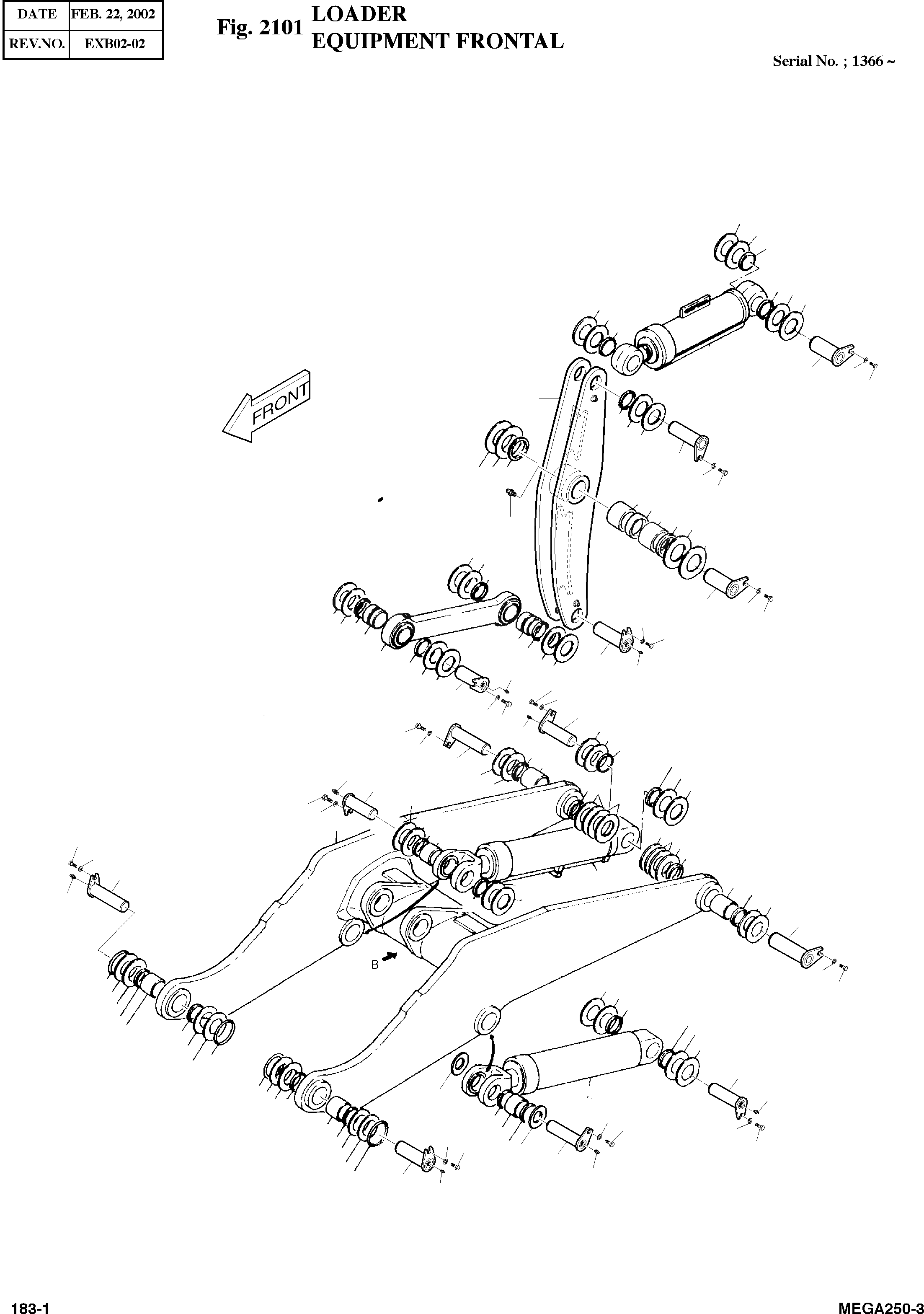 | DATE | FEB. 22, 2002 |
|---|---|
| REV.NO. | EXB02-02 |

Fig. 2101 LOADER
EQUIPMENT FRONTAL

Serial No. ; 1366 ~

FRONT

B

183-1

MEGA250-3