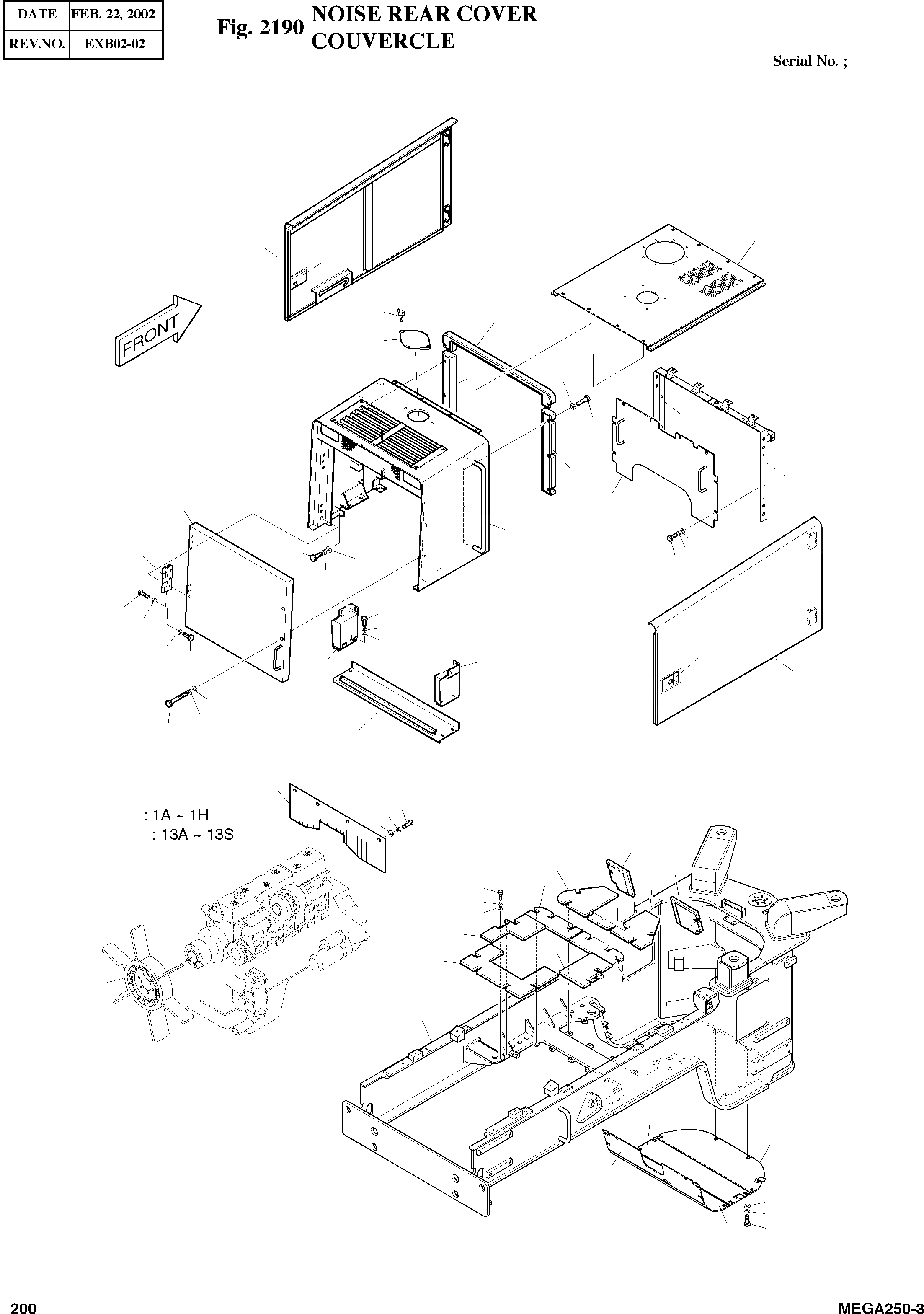 | DATE | FEB. 22, 2002 |
|---|---|
| REV.NO. | EXB02-02 |

Fig. 2190 NOISE REAR COVER
COUVERCLE

Serial No. ;

FRONT

: 1A ~ 1H
: 13A ~ 13S

200

MEGA250-3