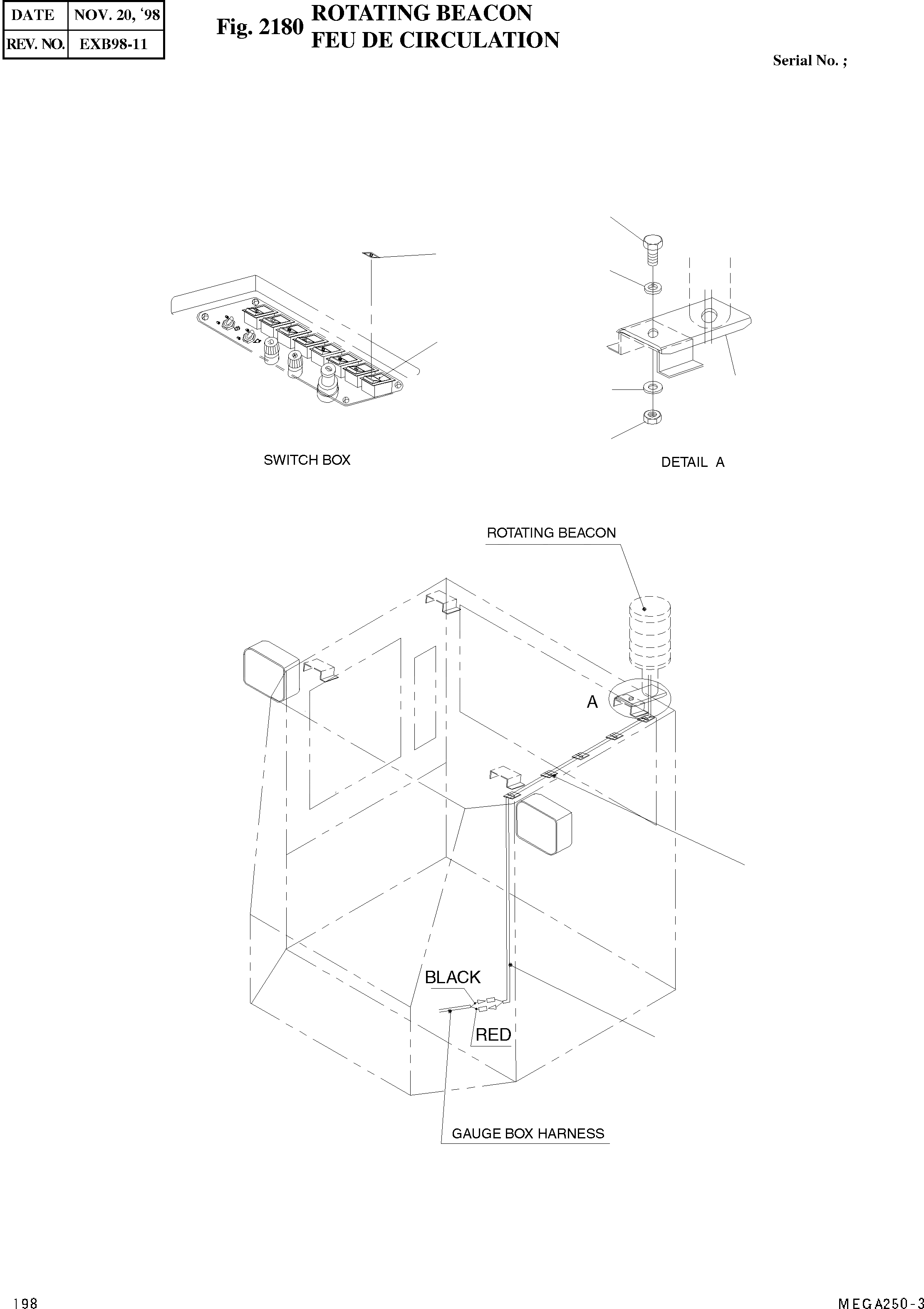 | DATE | NOV. 20, '98 |
|---|---|
| REV. NO. | EXB98-11 |

Fig. 2180 ROTATING BEACON
FEU DE CIRCULATION

Serial No. ;

SWITCH BOX

DETAIL A

ROTATING BEACON

A

BLACK

RED

GAUGE BOX HARNESS

198

MEGA250-3