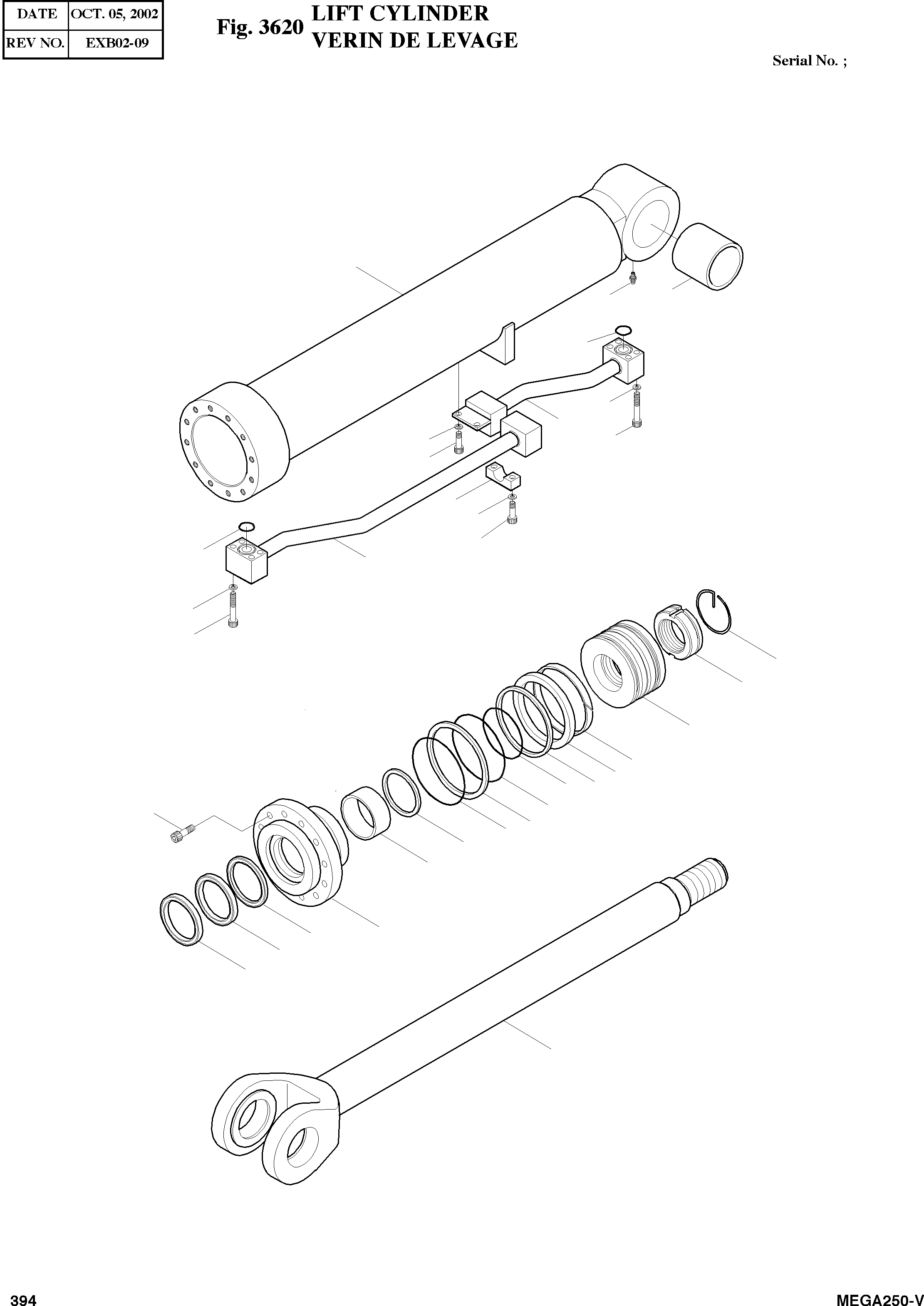 | DATE | OCT. 05, 2002 |
|---|---|
| REV NO. | EXB02-09 |

Fig. 3620 LIFT CYLINDER
VERIN DE LEVAGE

Serial No. ;

394

MEGA250-V