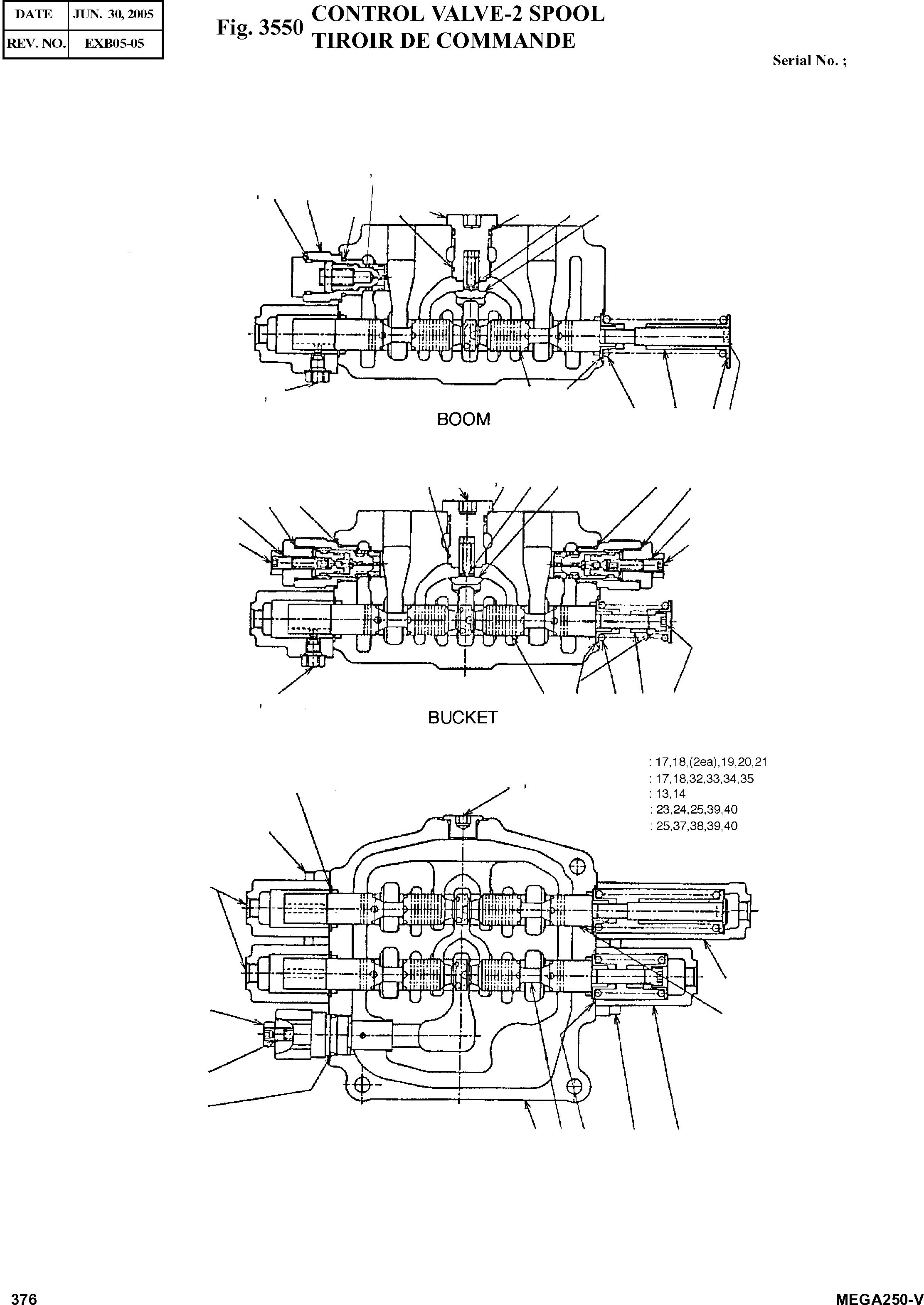 | DATE | JUN. 30, 2005 |
|---|---|
| REV. NO. | EXB05-05 |

Fig. 3550 CONTROL VALVE-2 SPOOL
TIROIR DE COMMANDE

Serial No. ;

BOOM

BUCKET

: 17,18,(2ea),19,20,21
: 17,18,32,33,34,35
: 13,14
: 23,24,25,39,40
: 25,37,38,39,40

376

MEGA250-V