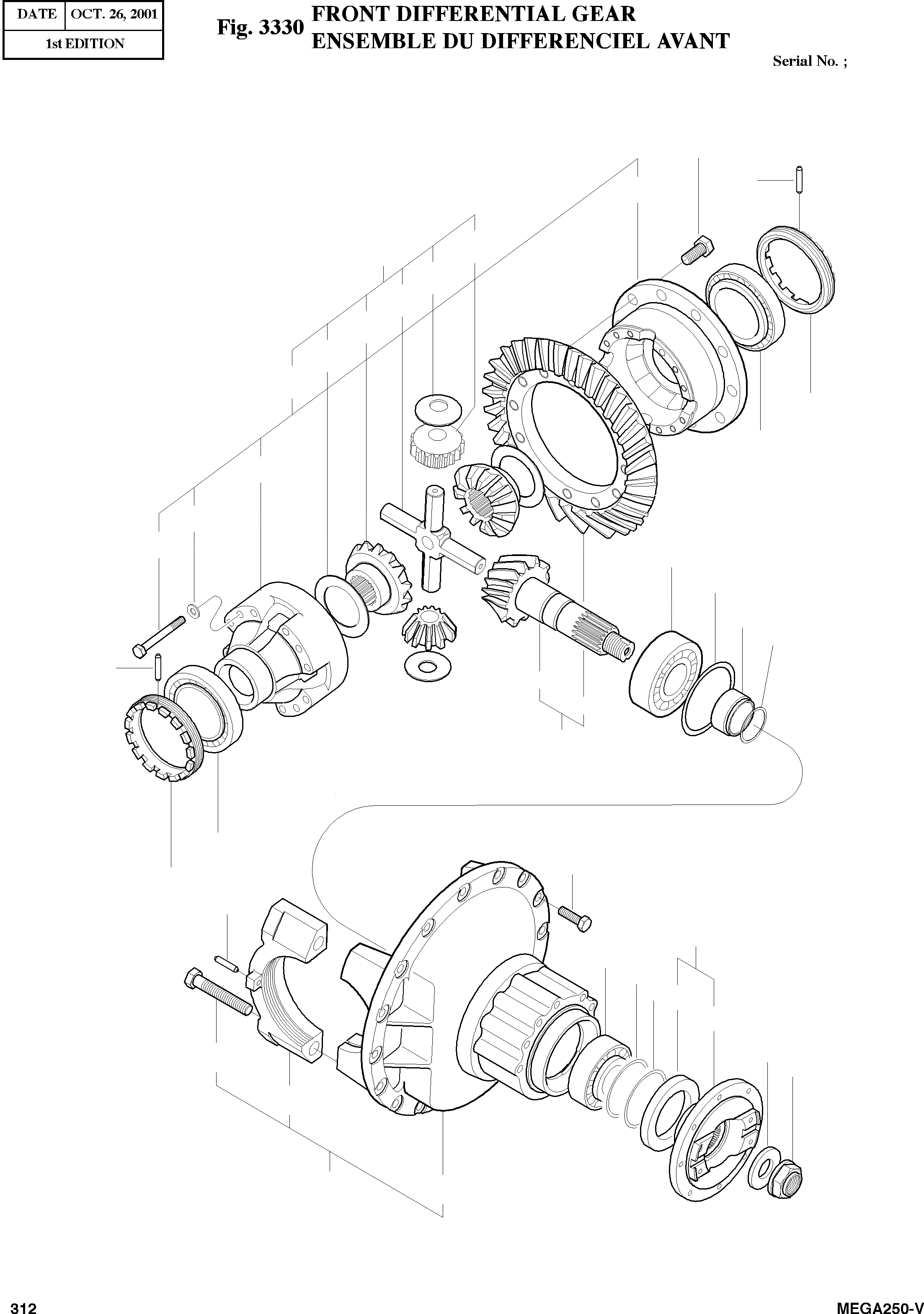 | DATE | OCT. 26, 2001 |
|---|---|
| 1st EDITION | |

Fig. 3330 FRONT DIFFERENTIAL GEAR
ENSEMBLE DU DIFFERENCIEL AVANT

Serial No. ;

312

MEGA250-V