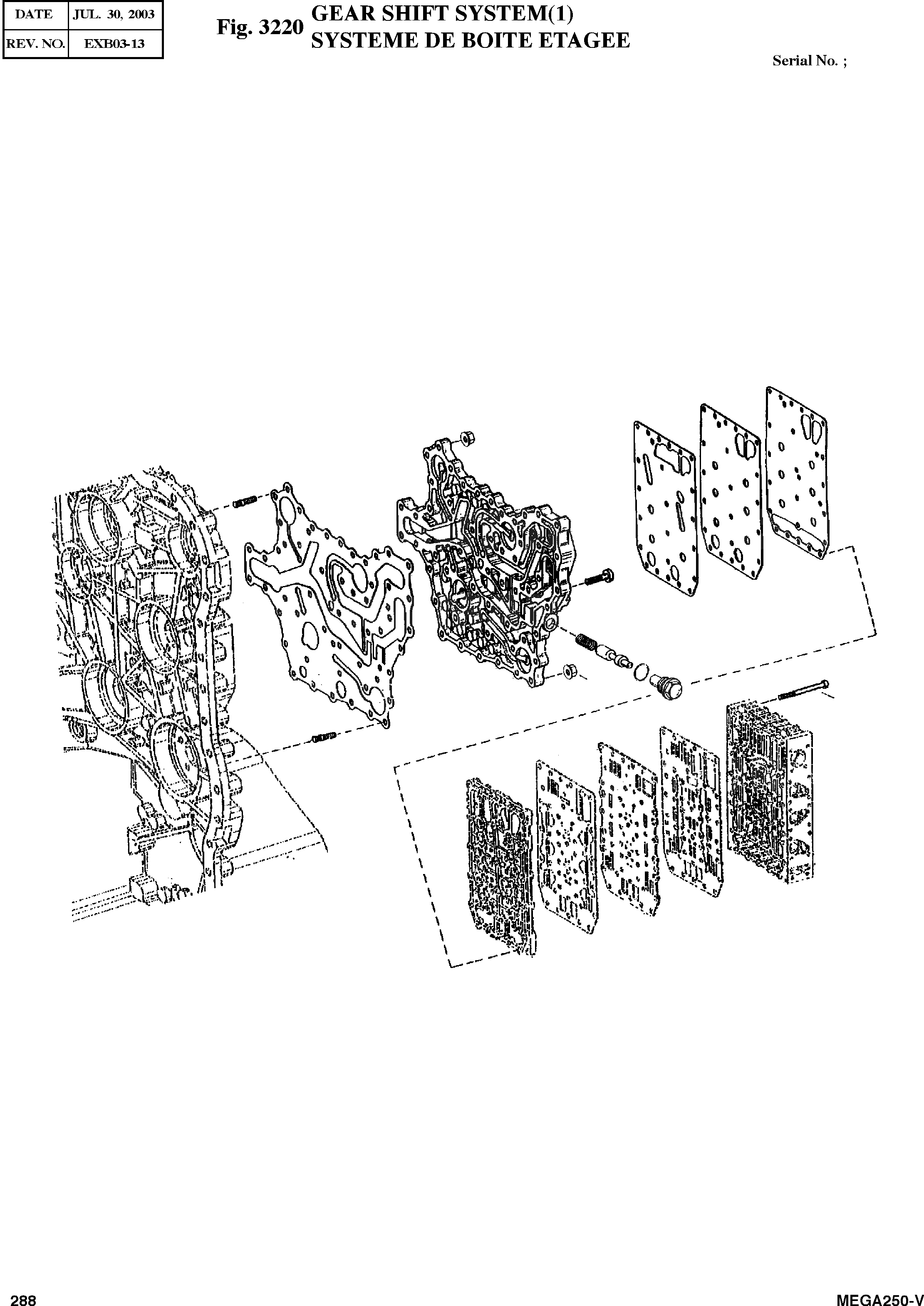 | DATE | JUL. 30, 2003 |
|---|---|
| REV. NO. | EXB03-13 |

Fig. 3220 GEAR SHIFT SYSTEM(1)
SYSTEME DE BOITE ETAGEE

Serial No. ;

288

MEGA250-V