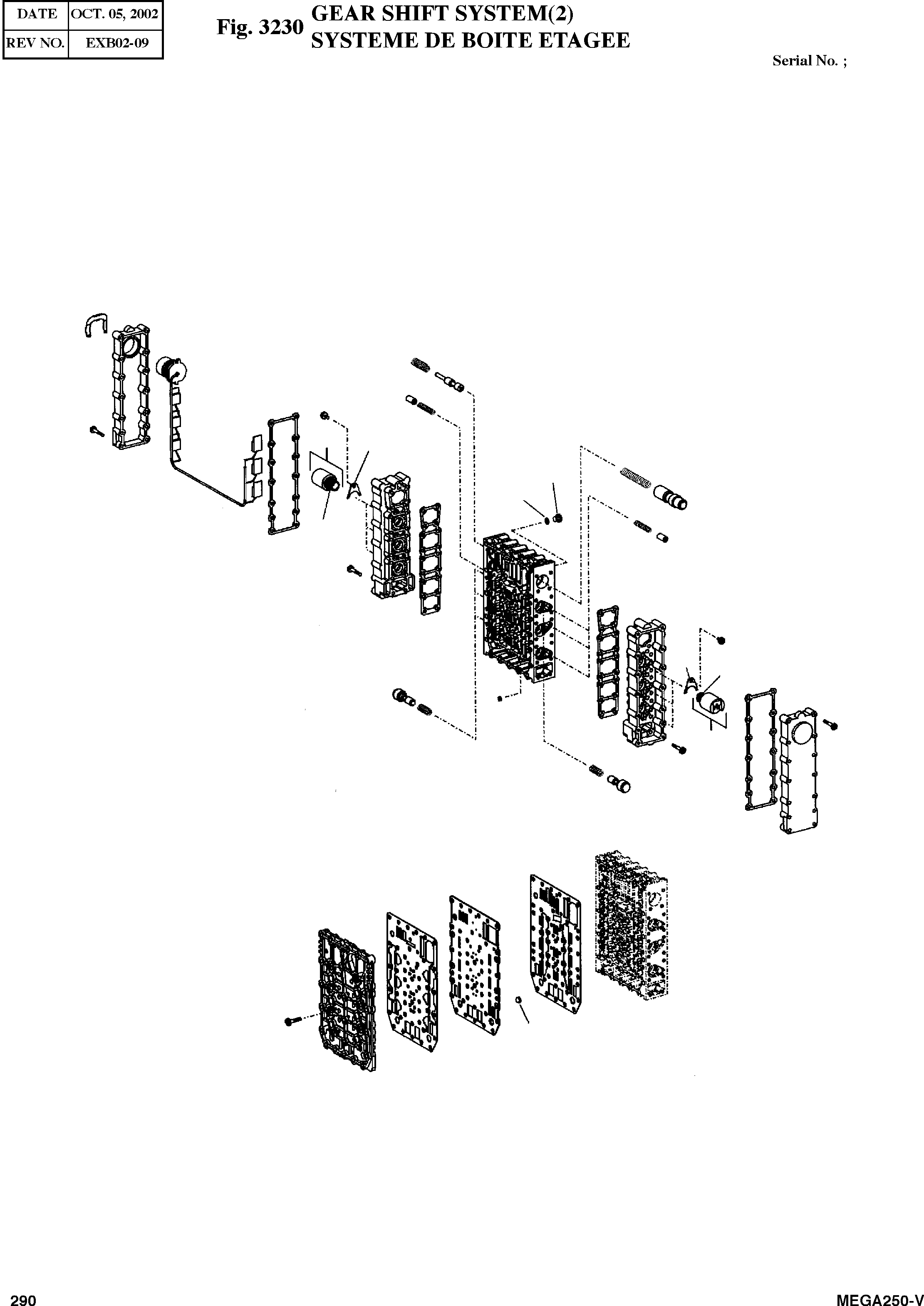 | DATE | OCT. 05, 2002 |
|---|---|
| REV NO. | EXB02-09 |

Fig. 3230 GEAR SHIFT SYSTEM(2)
SYSTEME DE BOITE ETAGEE

Serial No. ;

290

MEGA250-V