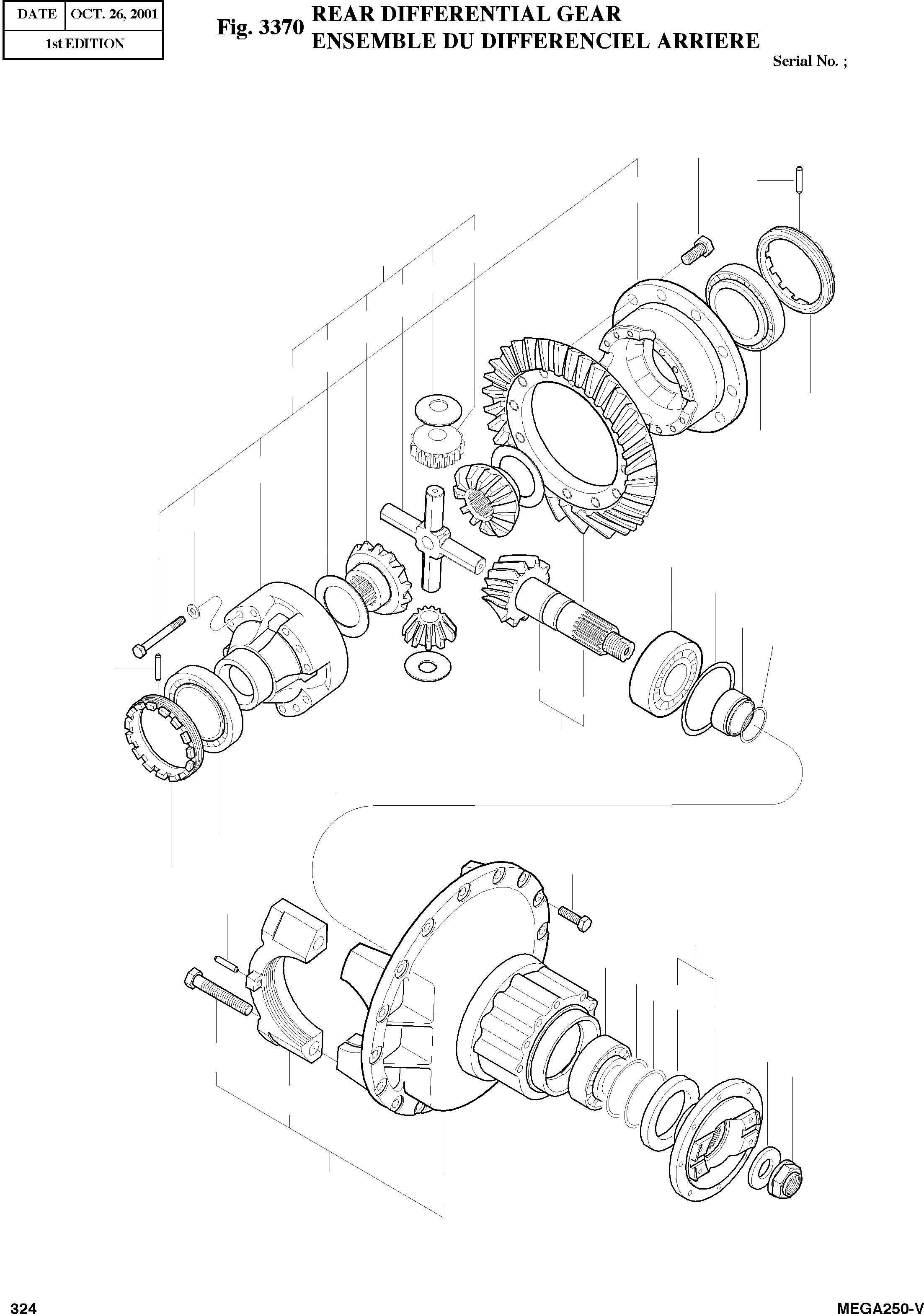 | DATE | OCT. 26, 2001 |
|---|---|
| 1st EDITION | |

Fig. 3370 REAR DIFFERENTIAL GEAR
ENSEMBLE DU DIFFERENCIEL ARRIERE

Serial No. ;

324

MEGA250-V