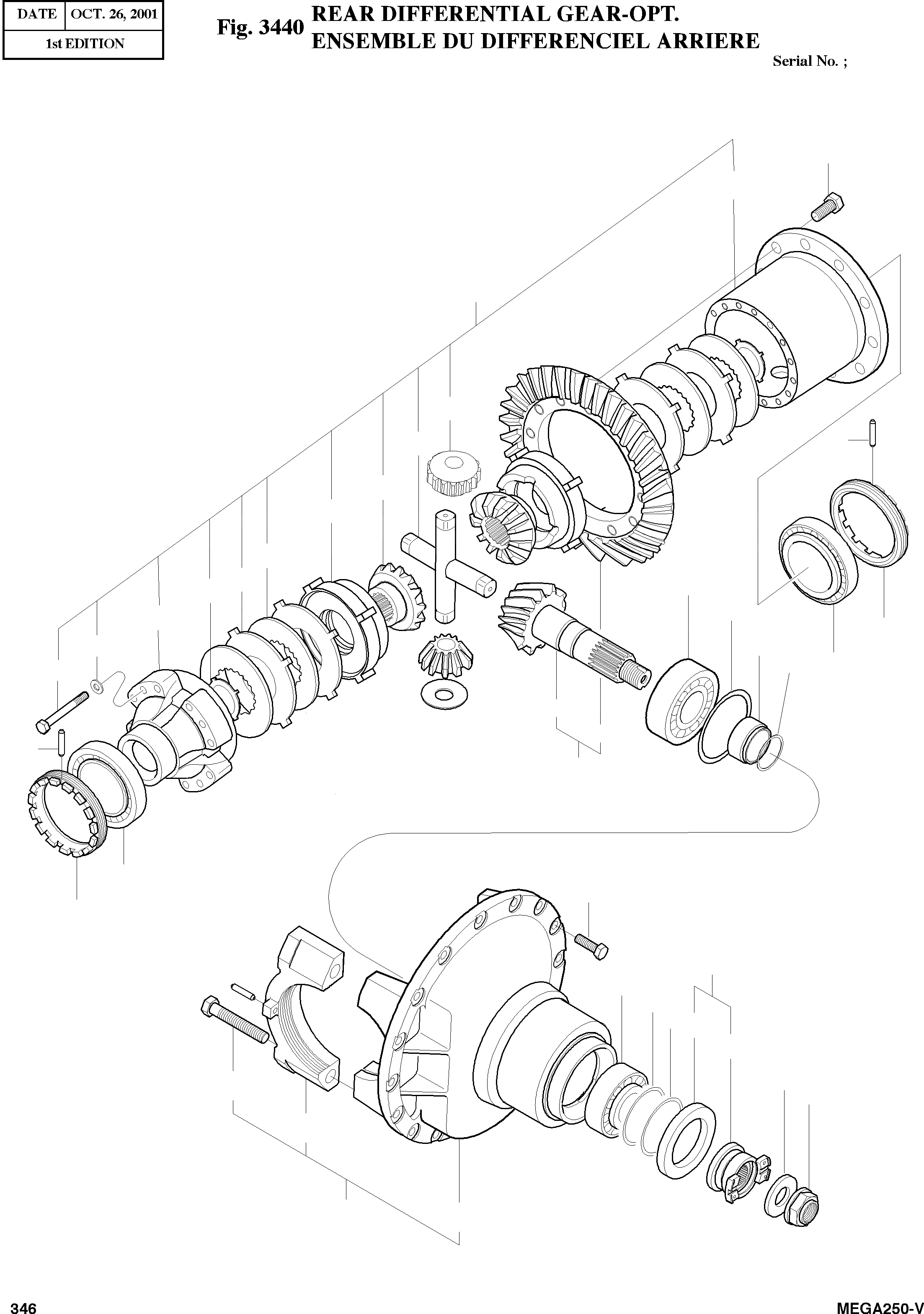 | DATE | OCT. 26, 2001 |
|---|---|
| 1st EDITION | |

Fig. 3440 REAR DIFFERENTIAL GEAR-OPT.
ENSEMBLE DU DIFFERENCIEL ARRIERE

Serial No. ;

346

MEGA250-V