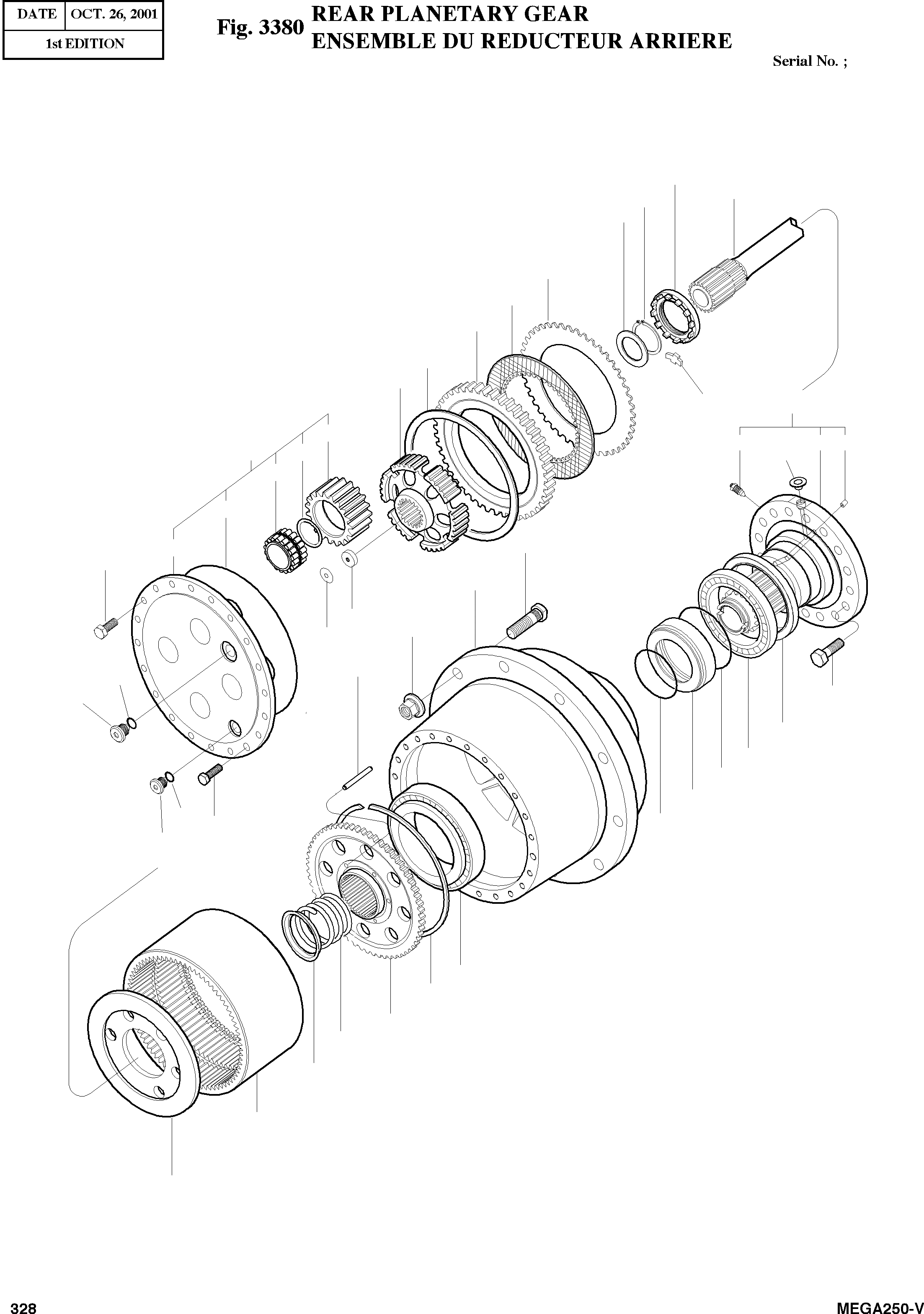 | DATE | OCT. 26, 2001 |
|---|---|
| 1st EDITION | |

Fig. 3380 REAR PLANETARY GEAR
ENSEMBLE DU REDUCTEUR ARRIERE

Serial No. ;

328

MEGA250-V