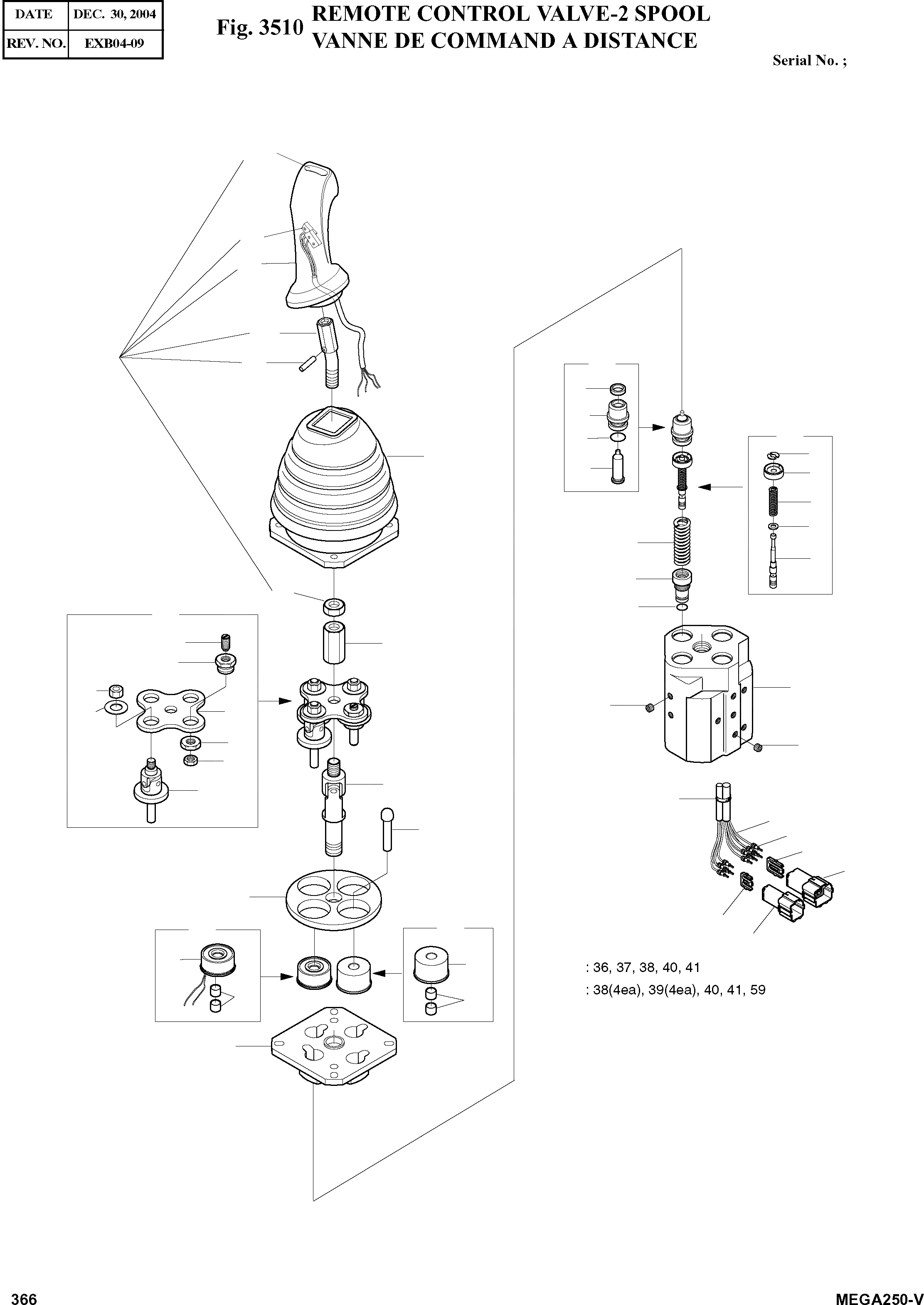 | DATE | DEC. 30, 2004 |
|---|---|
| REV. NO. | EXB04-09 |

Fig. 3510 REMOTE CONTROL VALVE-2 SPOOL
VANNE DE COMMAND A DISTANCE

Serial No. ;

: 36, 37, 38, 40, 41
: 38(4ea), 39(4ea), 40, 41, 59

366

MEGA250-V