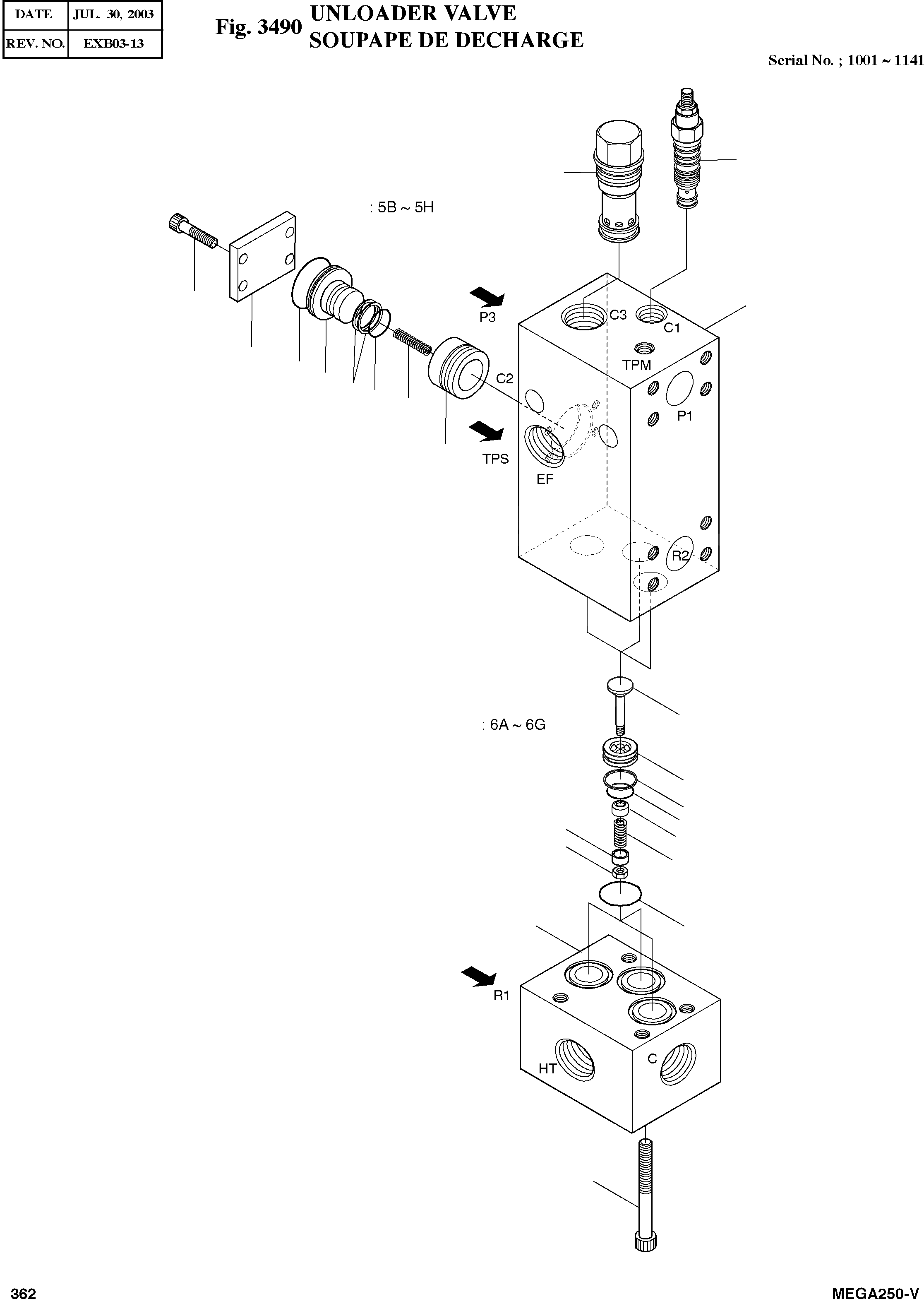 | DATE | JUL. 30, 2003 |
|---|---|
| REV. NO. | EXB03-13 |

Fig. 3490 UNLOADER VALVE
SOUPAPE DE DECHARGE

Serial No. ; 1001 ~ 1141

: 5B ~ 5H

P3

C3

C1

TPM

C2

P1

TPS

EF

R2

: 6A ~ 6G

R1

HT

C

362

MEGA250-V