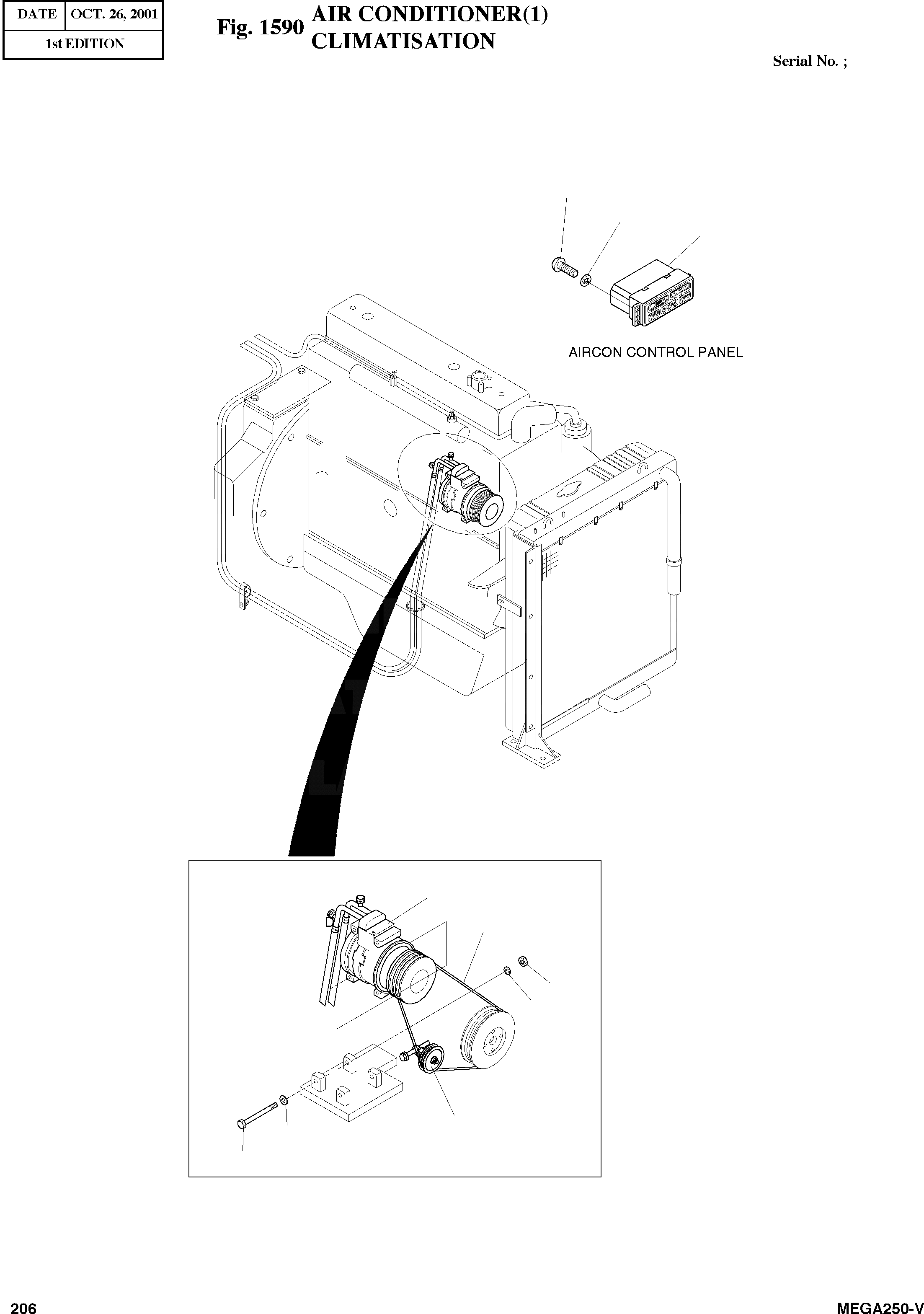 | DATE | OCT. 26, 2001 |
|---|---|
| 1st EDITION | |

Fig. 1590 AIR CONDITIONER(1) CLIMATISATION

Serial No. ;

AIRCON CONTROL PANEL

206

MEGA250-V