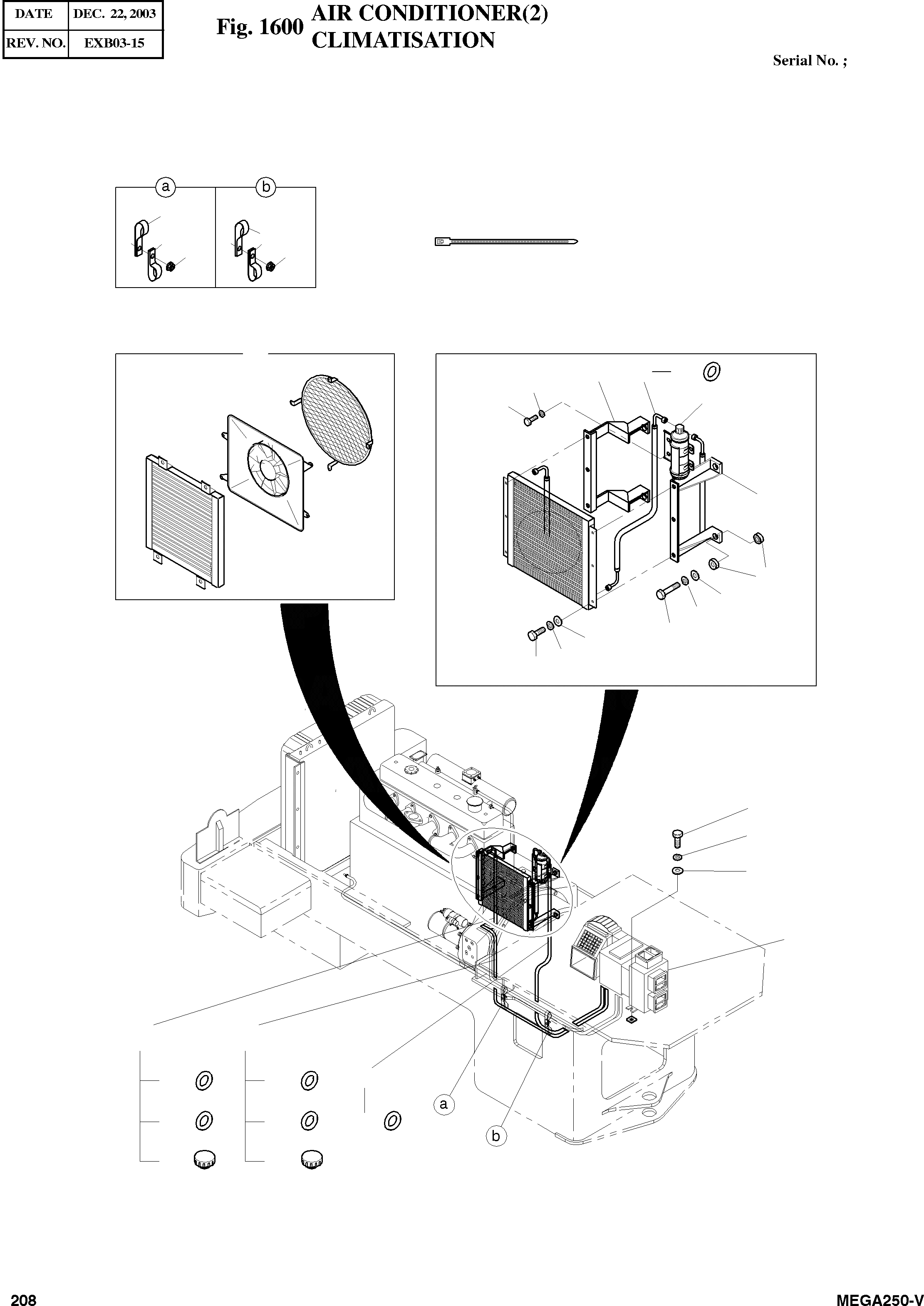 | DATE | DEC. 22, 2003 |
|---|---|
| REV. NO. | EXB03-15 |

Fig. 1600 AIR CONDITIONER(2)
CLIMATISATION

Serial No. ;

a
b

a
b

208

MEGA250-V