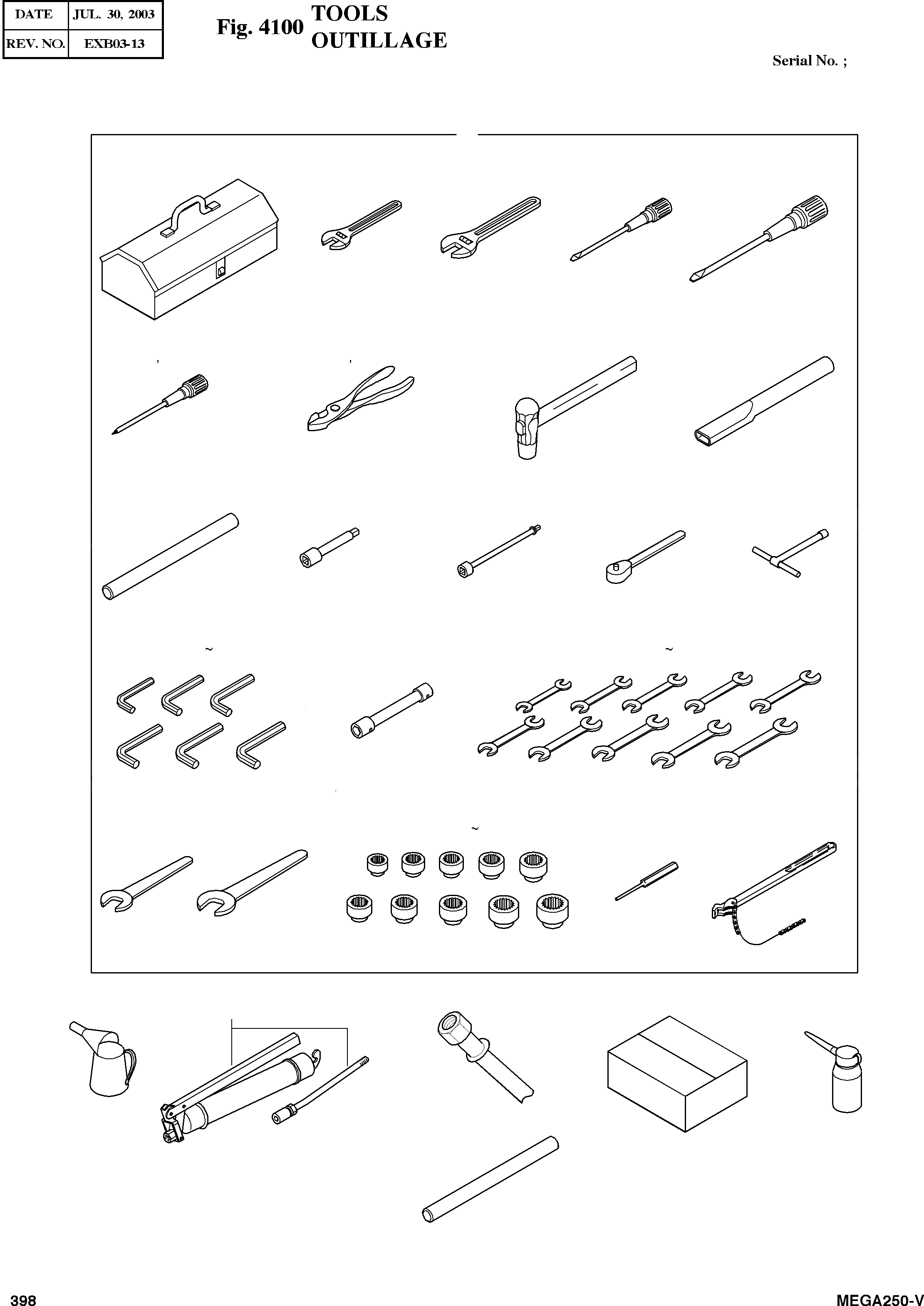 | DATE | JUL. 30, 2003 |
|---|---|
| REV. NO. | EXB03-13 |

Fig. 4100 TOOLS
OUTILLAGE

Serial No. ;

398

MEGA250-V