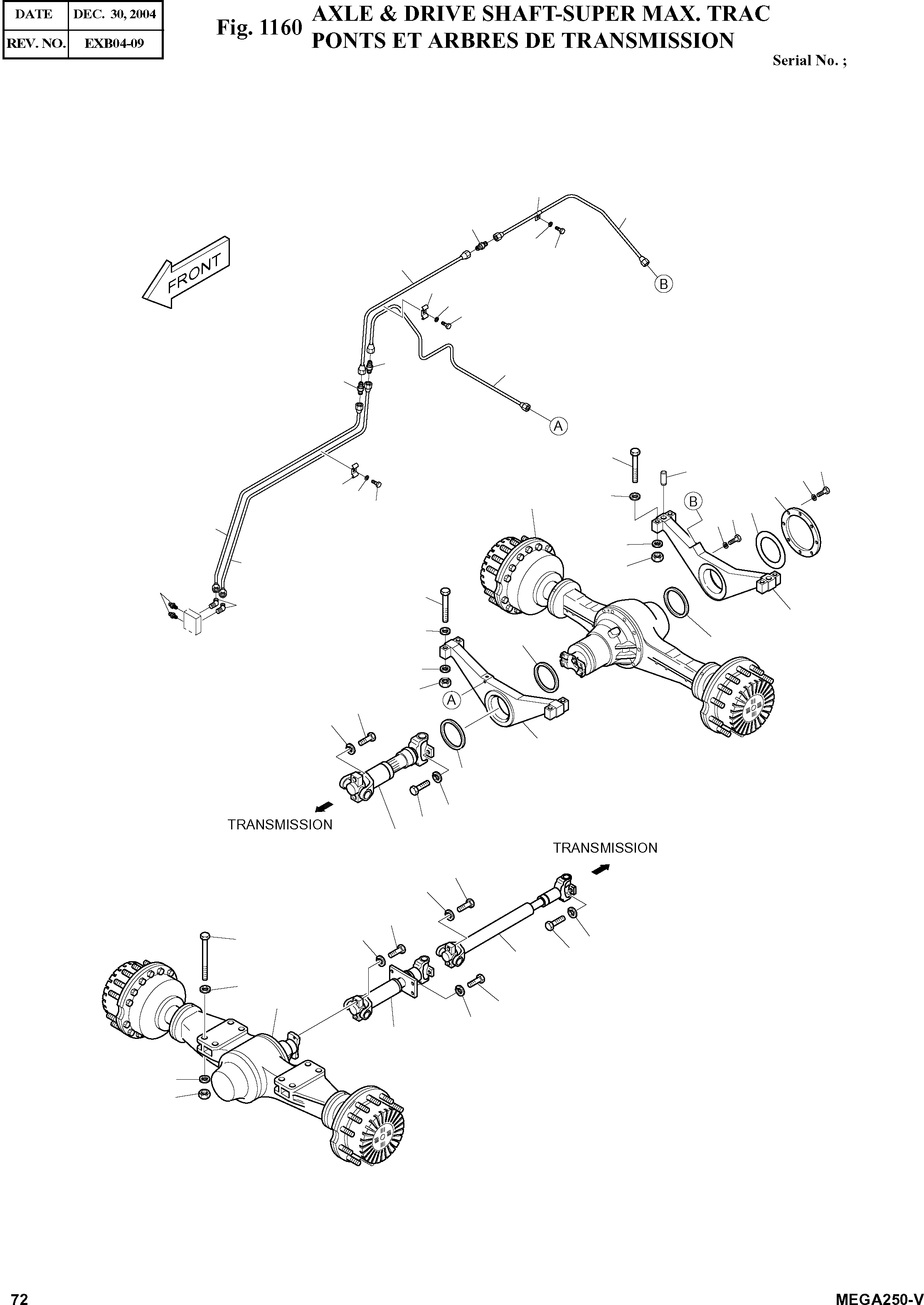 | DATE | DEC. 30, 2004 |
|---|---|
| REV. NO. | EXB04-09 |

Fig. 1160 AXLE & DRIVE SHAFT-SUPER MAX. TRAC
PONTS ET ARBRES DE TRANSMISSION

Serial No. ;

FRONT

B

A

B

A

TRANSMISSION

TRANSMISSION

72

MEGA250-V