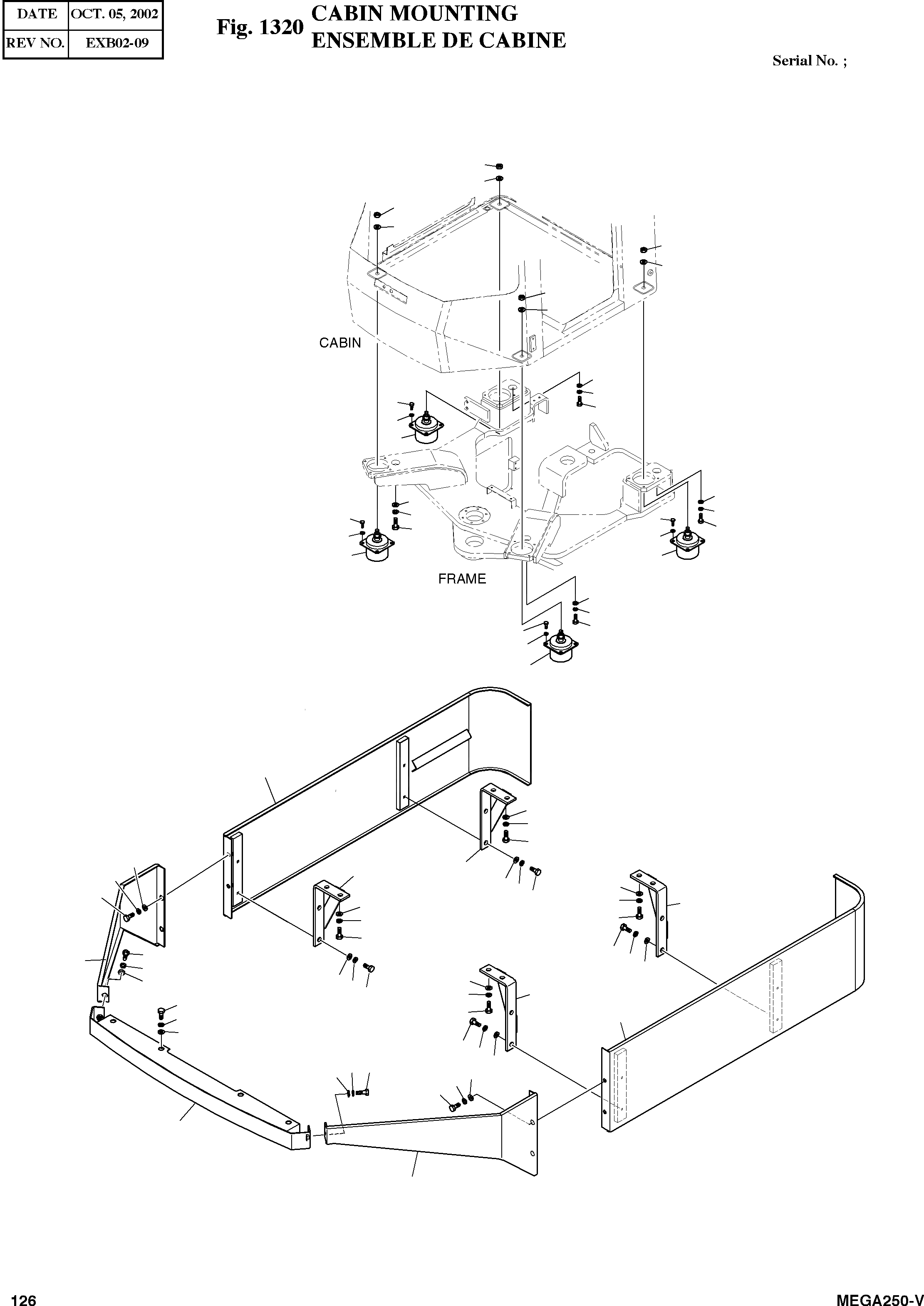 | DATE | OCT. 05, 2002 |
|---|---|
| REV NO. | EXB02-09 |

Fig. 1320 CABIN MOUNTING
ENSEMBLE DE CABINE

Serial No. ;

CABIN

FRAME

126

MEGA250-V