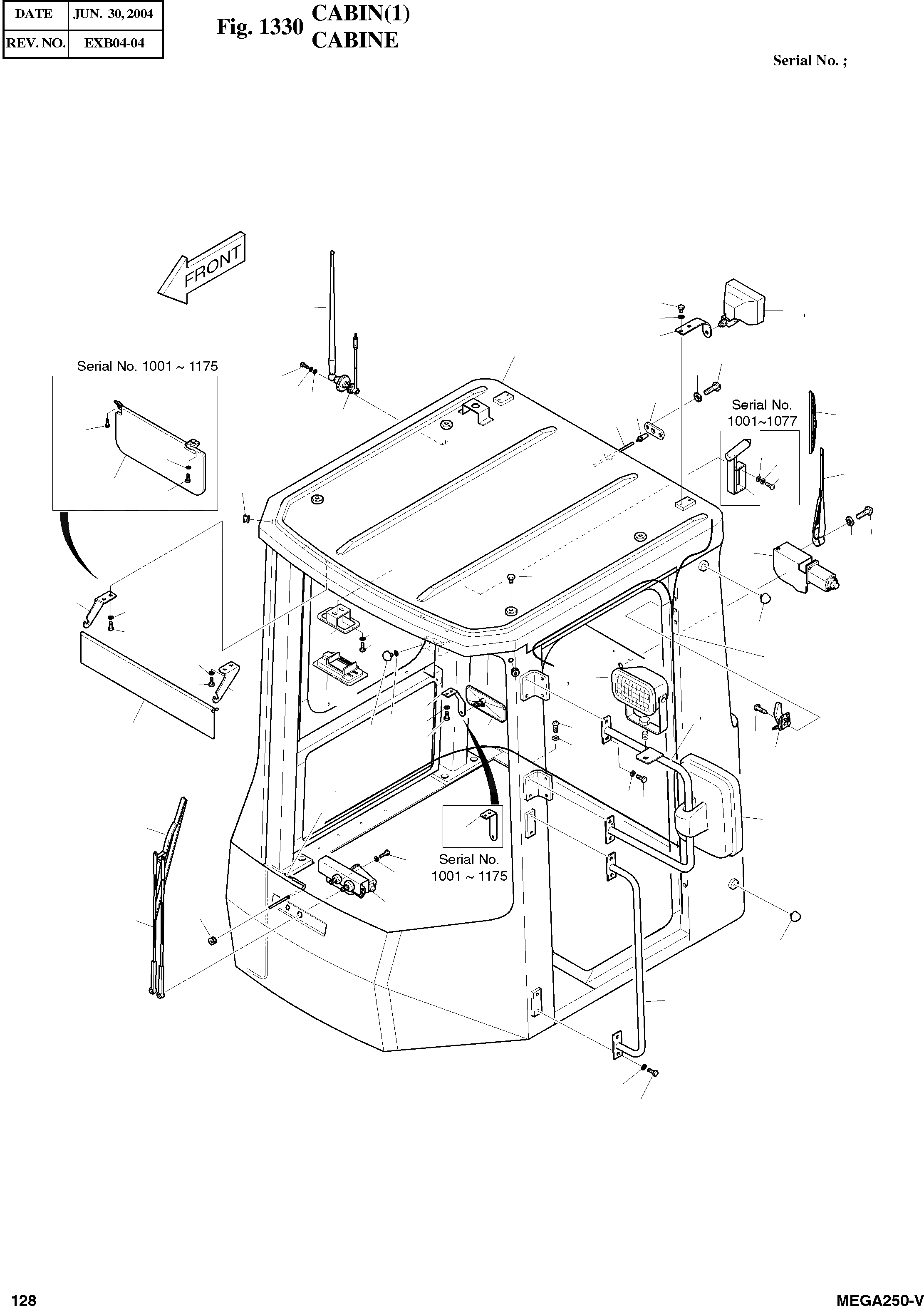 | DATE | JUN. 30, 2004 |
|---|---|
| REV. NO. | EXB04-04 |

Fig. 1330 CABIN(1)
CABINE

Serial No. ;

FRONT

Serial No. 1001 ~ 1175

Serial No. 1001~1077

Serial No. 1001 ~ 1175

128

MEGA250-V