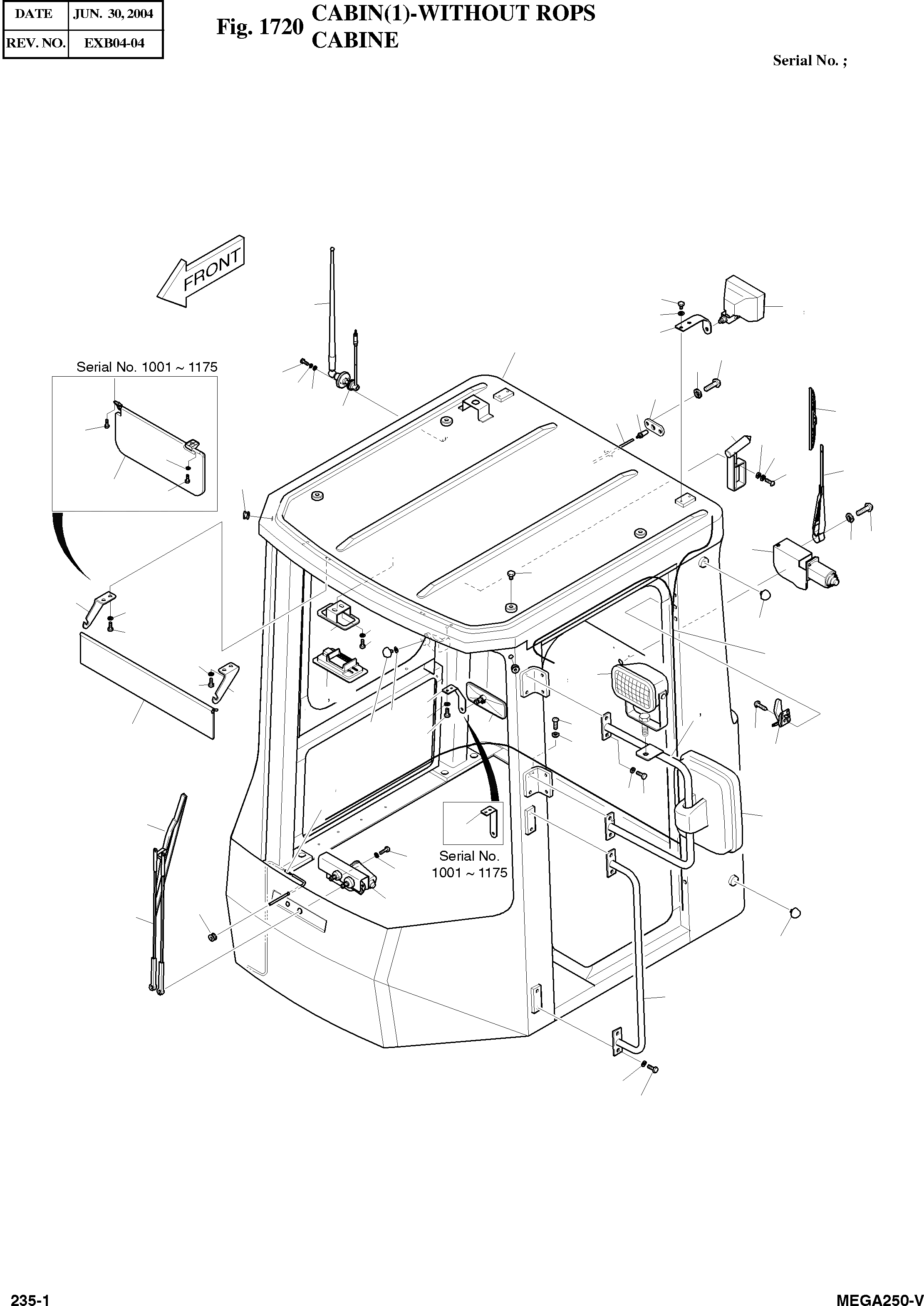 | DATE | JUN. 30, 2004 |
|---|---|
| REV. NO. | EXB04-04 |

Fig. 1720 CABIN(1)-WITHOUT ROPS
CABINE

Serial No. ;

FRONT

Serial No. 1001 ~ 1175

Serial No.
1001 ~ 1175

235-1

MEGA250-V