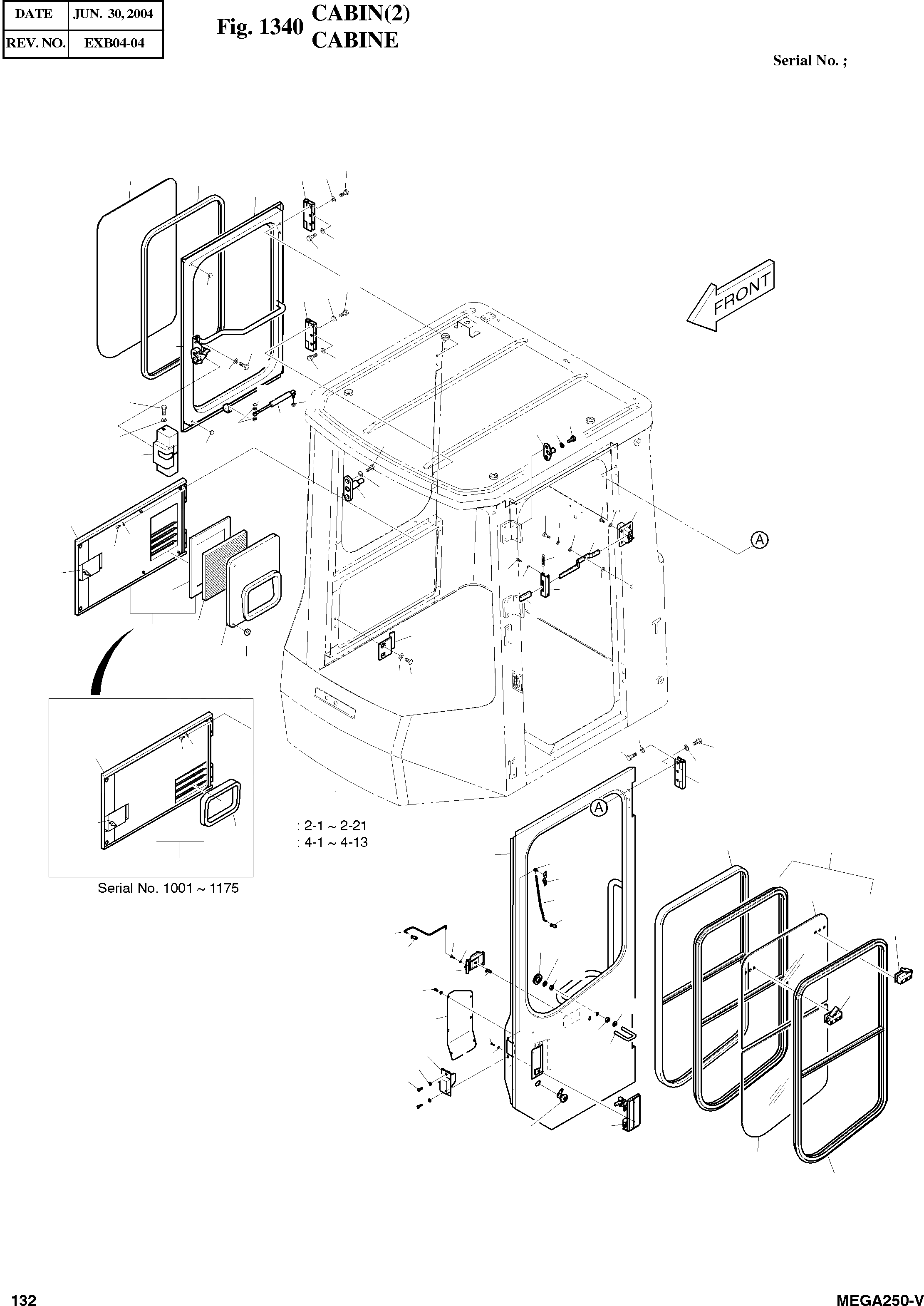 | DATE | JUN. 30, 2004 |
|---|---|
| REV. NO. | EXB04-04 |

Fig. 1340 CABIN(2) CABINE

Serial No. ;

FRONT

A

A

: 2-1 ~ 2-21
: 4-1 ~ 4-13

Serial No. 1001 ~ 1175

132

MEGA250-V