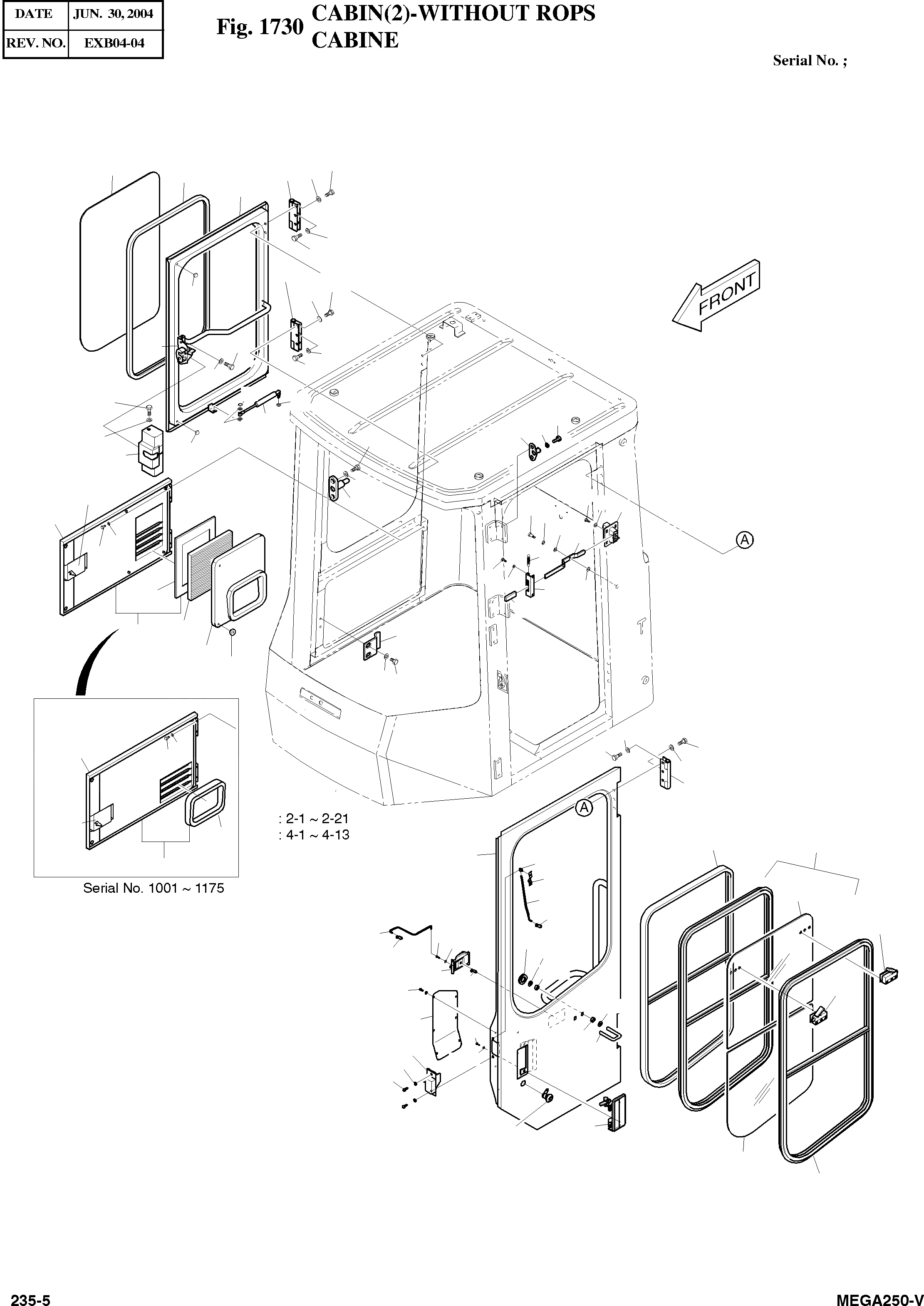 | DATE | JUN. 30, 2004 |
|---|---|
| REV. NO. | EXB04-04 |

Fig. 1730 CABIN(2)-WITHOUT ROPS
CABINE

Serial No. ;

FRONT

A

A

: 2-1 ~ 2-21
: 4-1 ~ 4-13

Serial No. 1001 ~ 1175

235-5

MEGA250-V