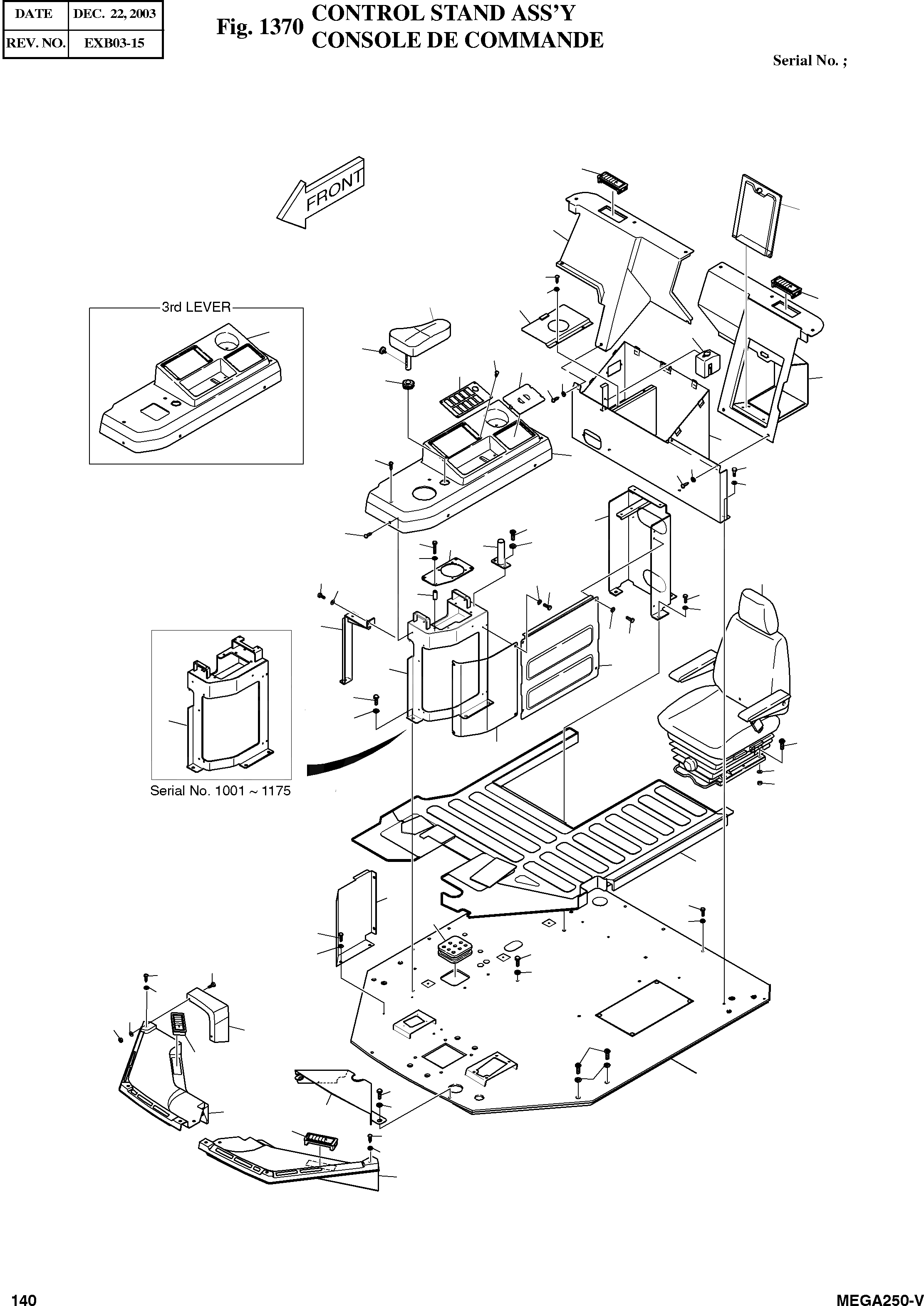 | DATE | DEC. 22, 2003 |
|---|---|
| REV. NO. | EXB03-15 |

Fig. 1370 CONTROL STAND ASS'Y
CONSOLE DE COMMANDE

Serial No. ;

FRONT

3rd LEVER

Serial No. 1001 ~ 1175

140

MEGA250-V