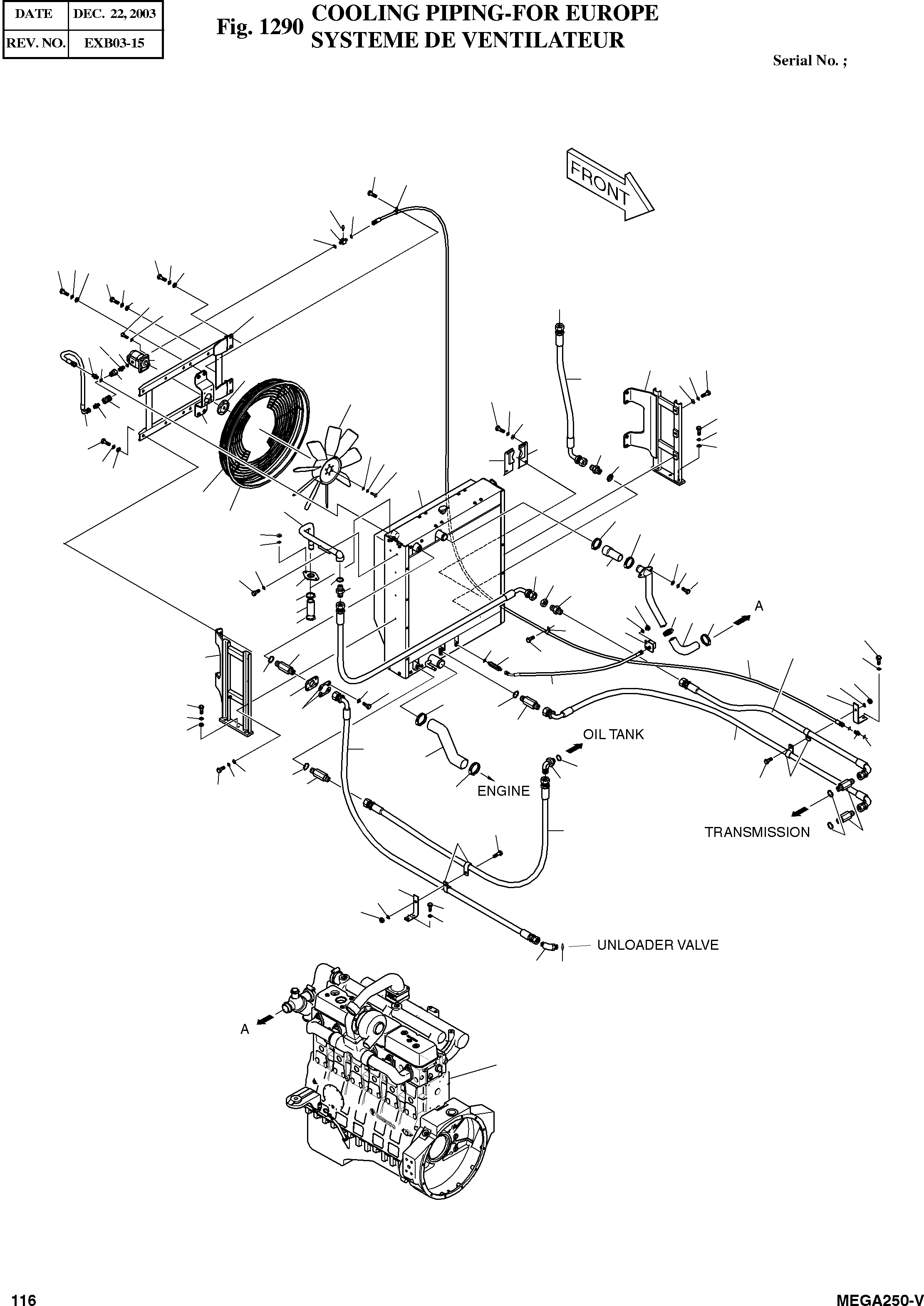 | DATE | DEC. 22, 2003 |
|---|---|
| REV. NO. | EXB03-15 |

Fig. 1290 COOLING PIPING-FOR EUROPE
SYSTEME DE VENTILATEUR

Serial No. ;

FRONT

A

OIL TANK

ENGINE

TRANSMISSION

UNLOADER VALVE

A

116

MEGA250-V