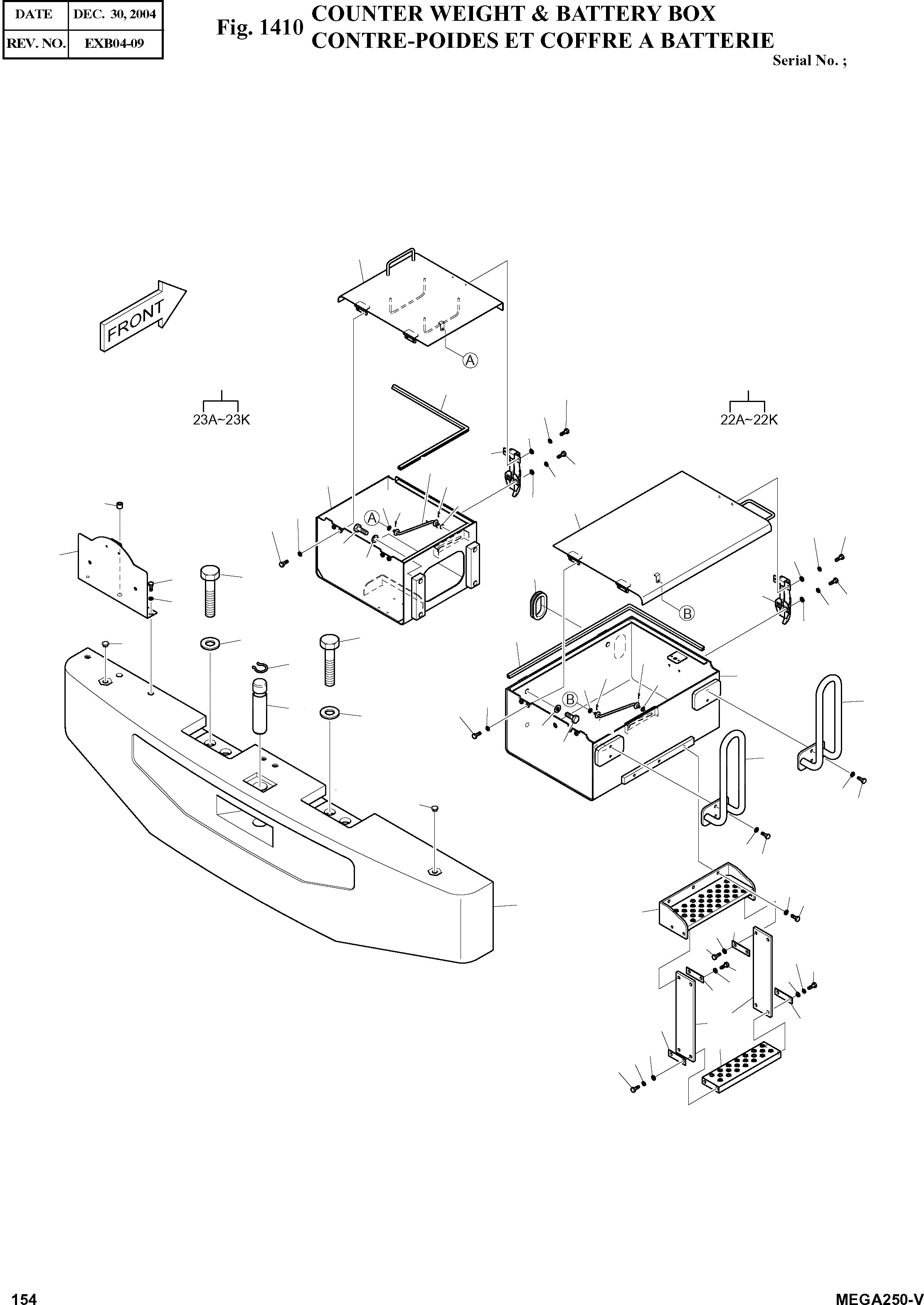 | DATE | DEC. 30, 2004 |
|---|---|
| REV. NO. | EXB04-09 |

Fig. 1410 COUNTER WEIGHT & BATTERY BOX
CONTRE-POIDES ET COFFRE A BATTERIE

Serial No. ;

FRONT

A

23A~23K

22A~22K

A

B

B

154

MEGA250-V