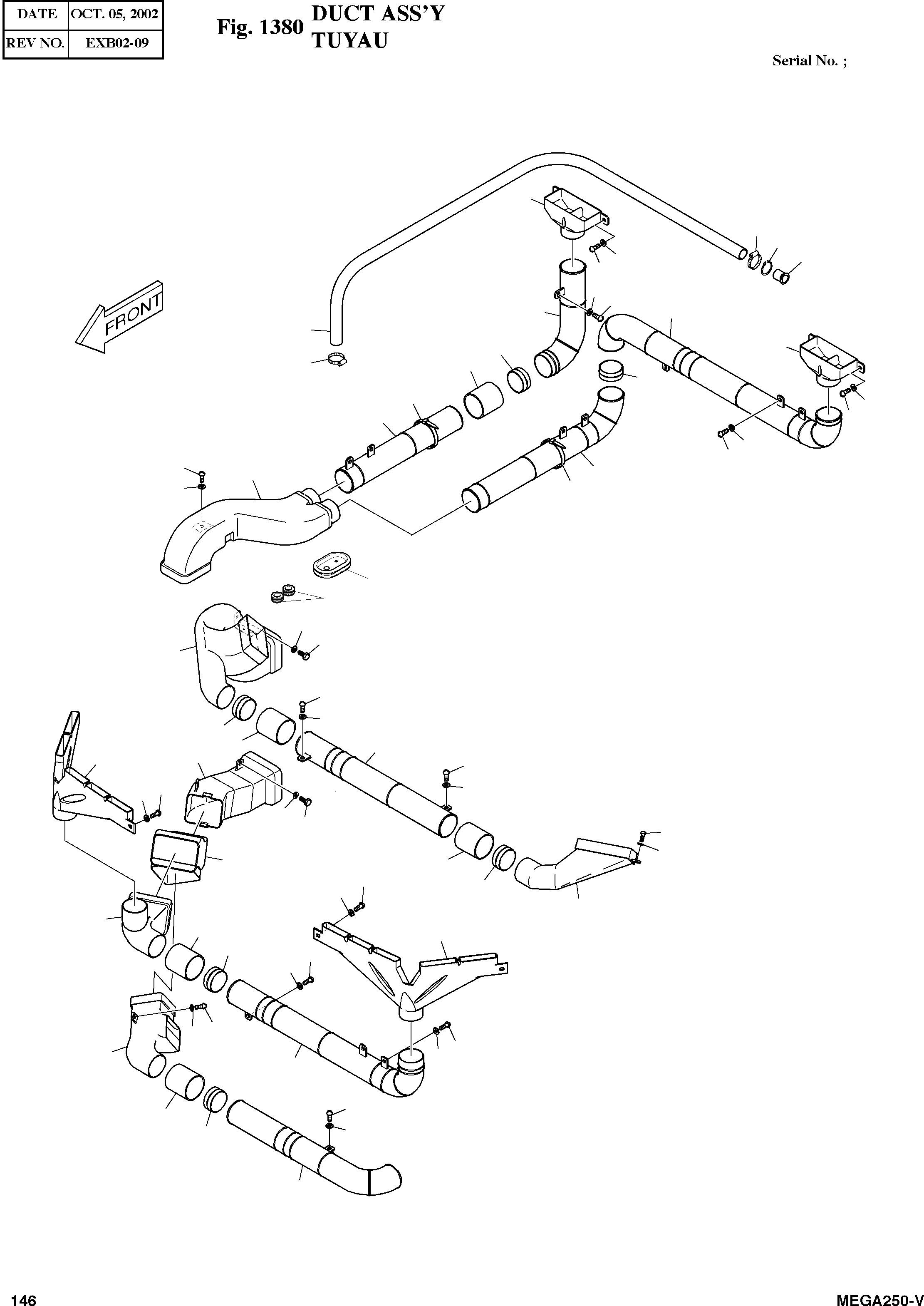 | DATE | OCT. 05, 2002 |
|---|---|
| REV NO. | EXB02-09 |

Fig. 1380 DUCT ASS'Y TUYAU

Serial No. ;

FRONT

146

MEGA250-V