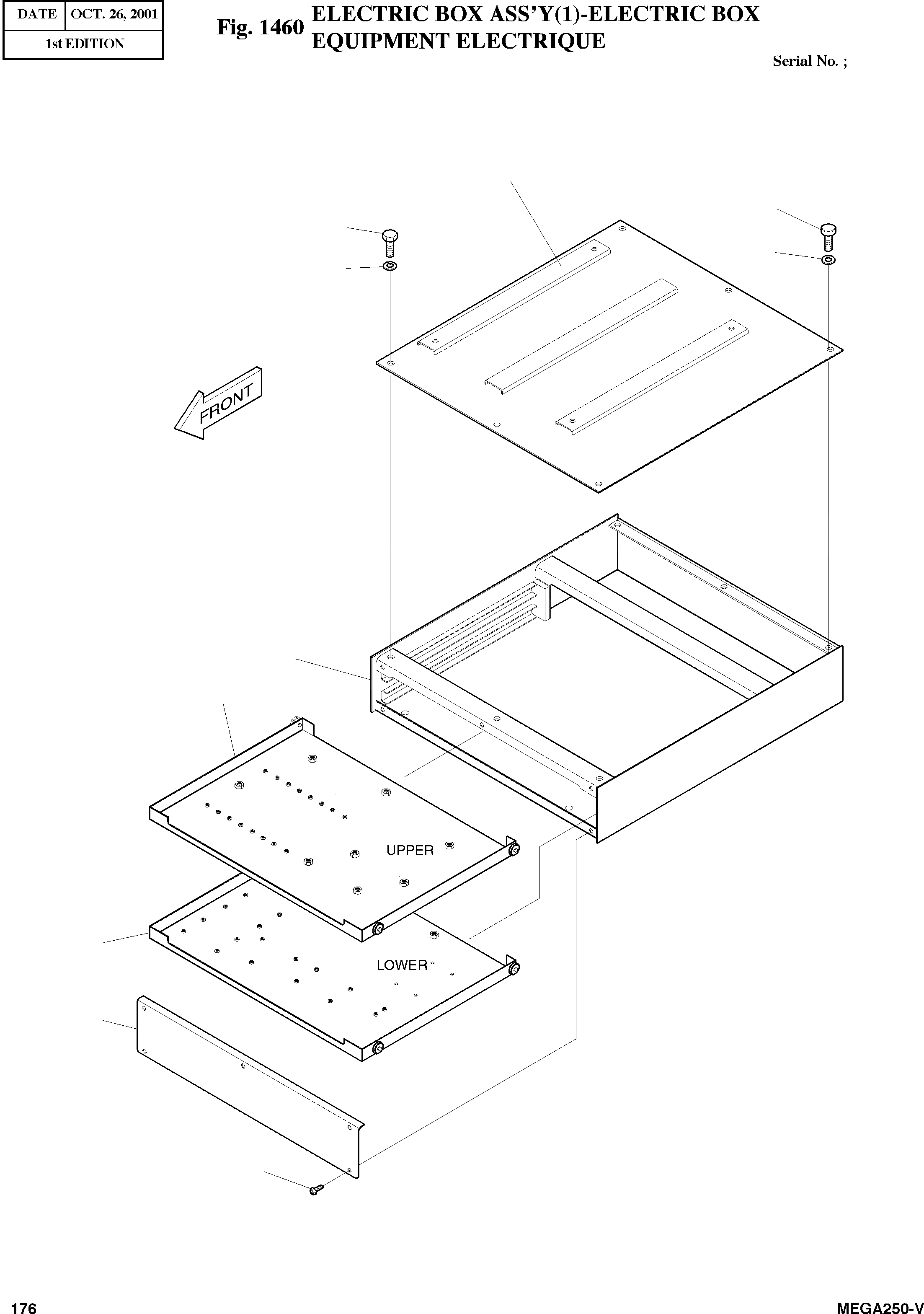 | DATE | OCT. 26, 2001 |
|---|---|
| 1st EDITION | |

Fig. 1460 ELECTRIC BOX ASS'Y(1)-ELECTRIC BOX
EQUIPMENT ELECTRIQUE

Serial No. ;

FRONT

UPPER

LOWER

176

MEGA250-V