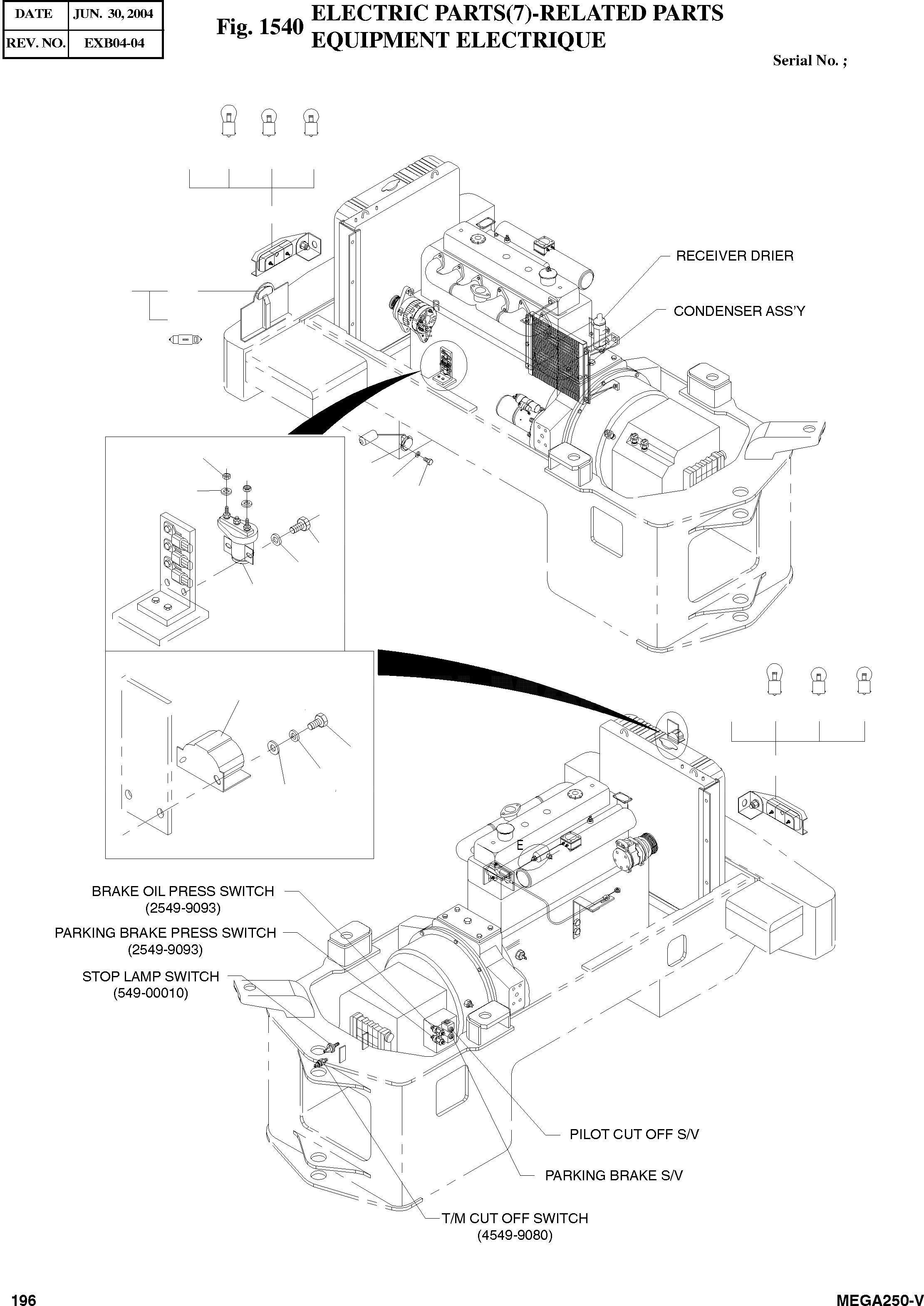 | DATE | JUN. 30, 2004 |
|---|---|
| REV. NO. | EXB04-04 |

Fig. 1540 ELECTRIC PARTS(7)-RELATED PARTS
EQUIPMENT ELECTRIQUE

Serial No. ;

RECEIVER DRIER

CONDENSER ASS'Y

E

BRAKE OIL PRESS SWITCH
(2549-9093)

PARKING BRAKE PRESS SWITCH
(2549-9093)

STOP LAMP SWITCH
(549-00010)

PILOT CUT OFF S/V

PARKING BRAKE S/V

T/M CUT OFF SWITCH
(4549-9080)

196

MEGA250-V