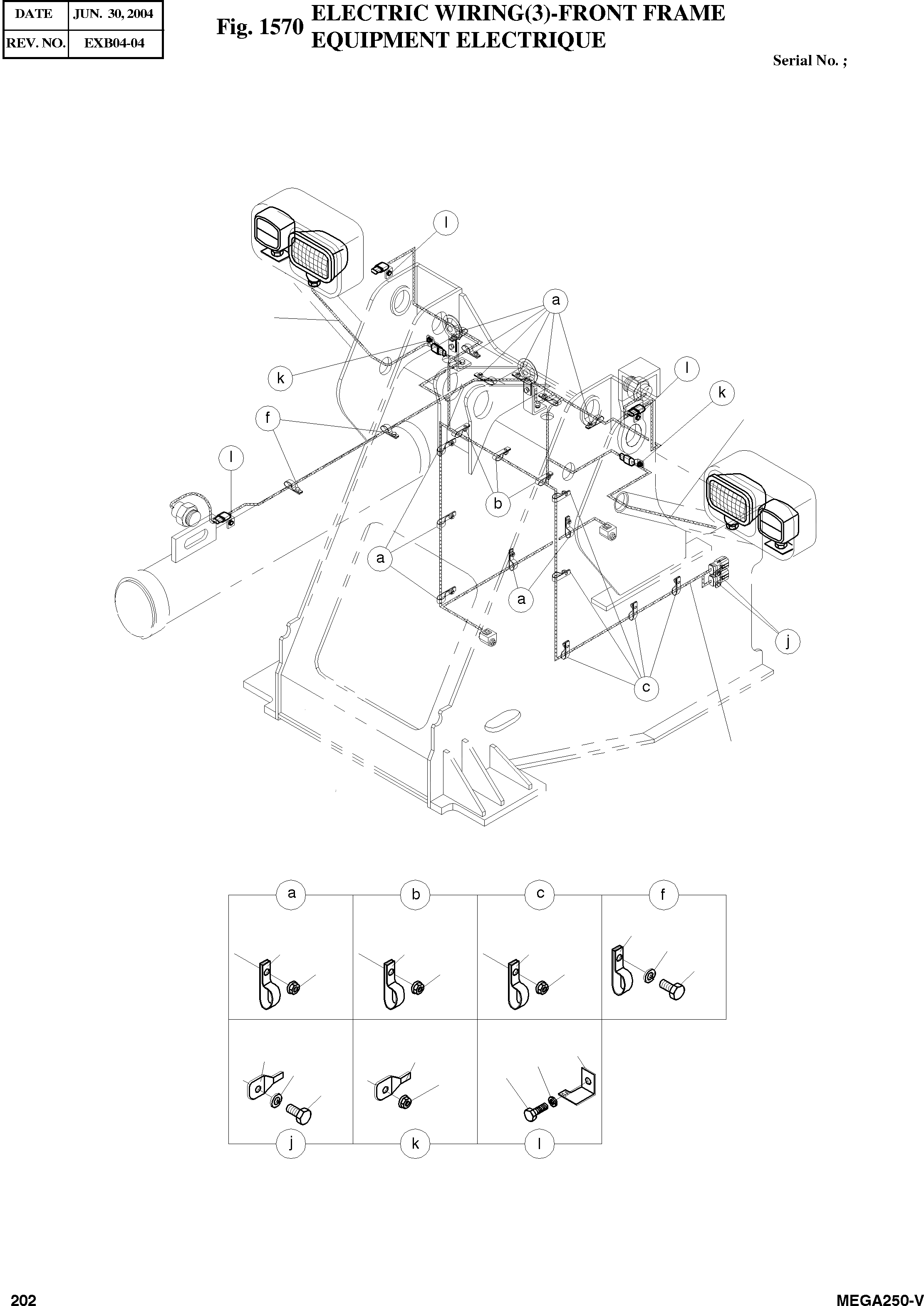 | DATE | JUN. 30, 2004 |
|---|---|
| REV. NO. | EXB04-04 |

Fig. 1570 ELECTRIC WIRING(3)-FRONT FRAME
EQUIPMENT ELECTRIQUE

Serial No. ;

l
a
k
l
k
f
l
b
a
a
j
c

a b c f
j k l

202

MEGA250-V