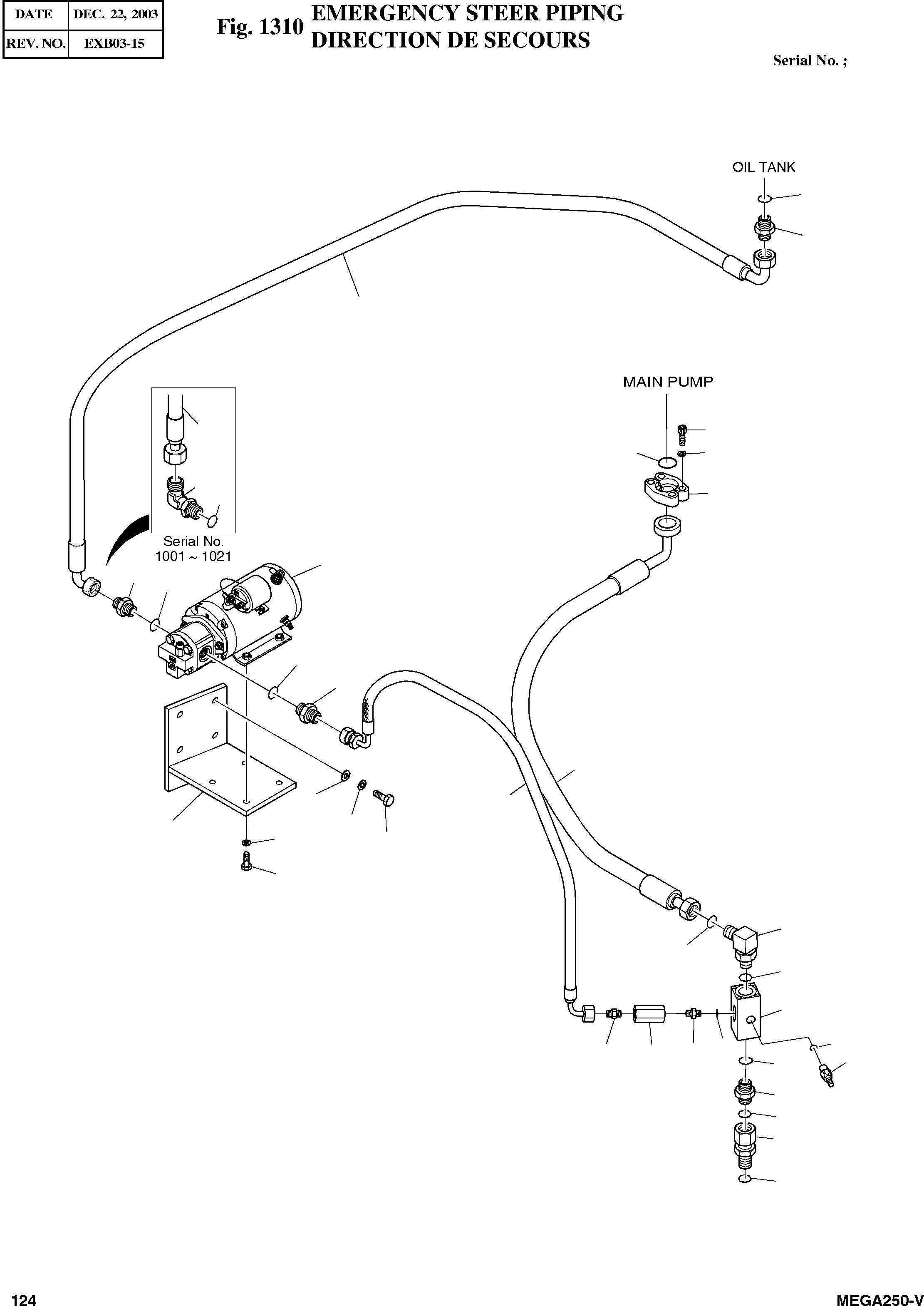 | DATE | DEC. 22, 2003 |
|---|---|
| REV. NO. | EXB03-15 |

Fig. 1310 EMERGENCY STEER PIPING
DIRECTION DE SECOURS

Serial No. ;

OIL TANK

MAIN PUMP

Serial No.
1001 ~ 1021

124

MEGA250-V