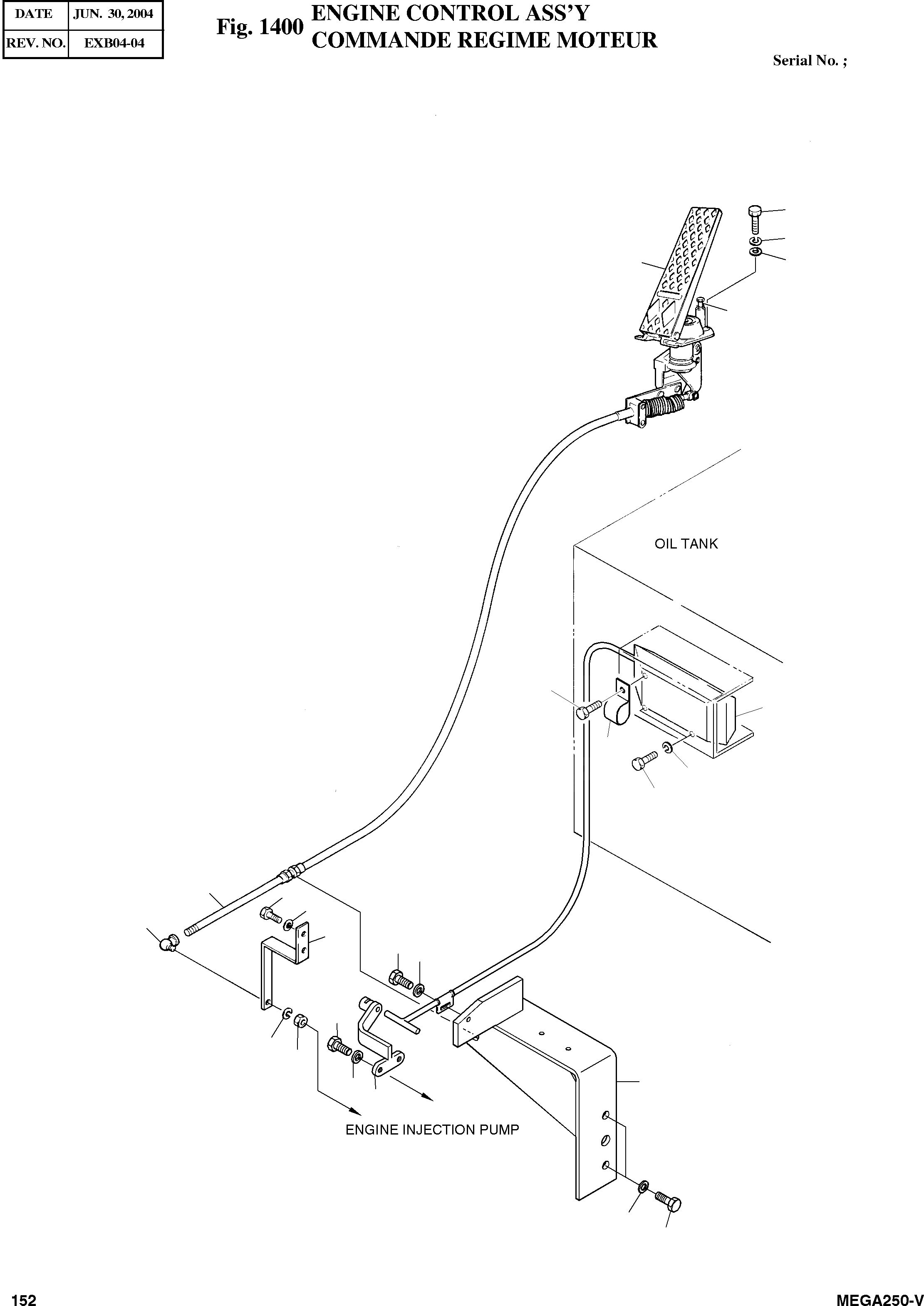 | DATE | JUN. 30, 2004 |
|---|---|
| REV. NO. | EXB04-04 |

Fig. 1400 ENGINE CONTROL ASS'Y
COMMANDE REGIME MOTEUR

Serial No. ;

OIL TANK

ENGINE INJECTION PUMP

152

MEGA250-V