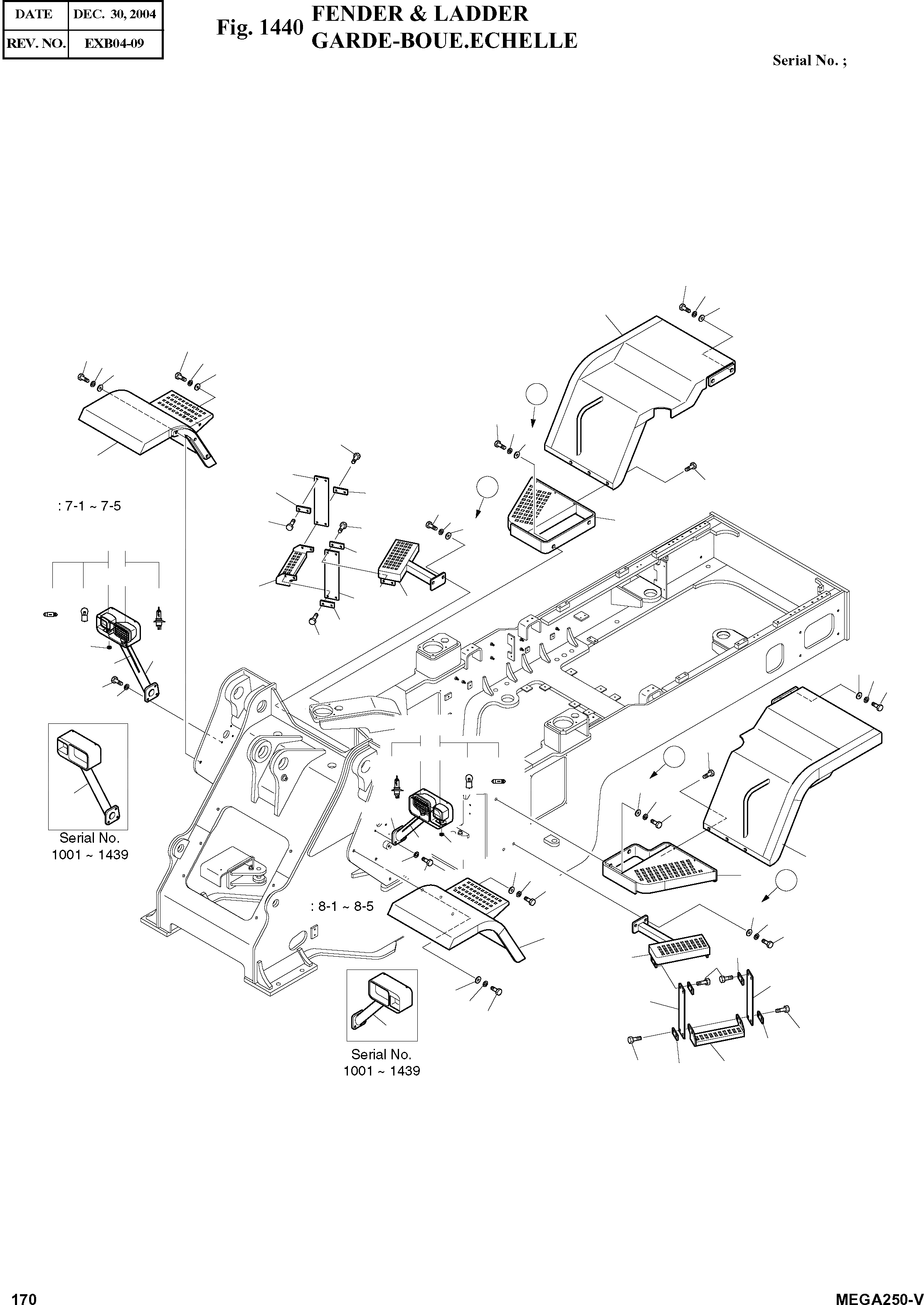 | DATE | DEC. 30, 2004 |
|---|---|
| REV. NO. | EXB04-09 |

Fig. 1440 FENDER & LADDER
GARDE-BOUE.ECHELLE

Serial No. ;

: 7-1 ~ 7-5

Serial No.
1001 ~ 1439

: 8-1 ~ 8-5

Serial No.
1001 ~ 1439

170

MEGA250-V