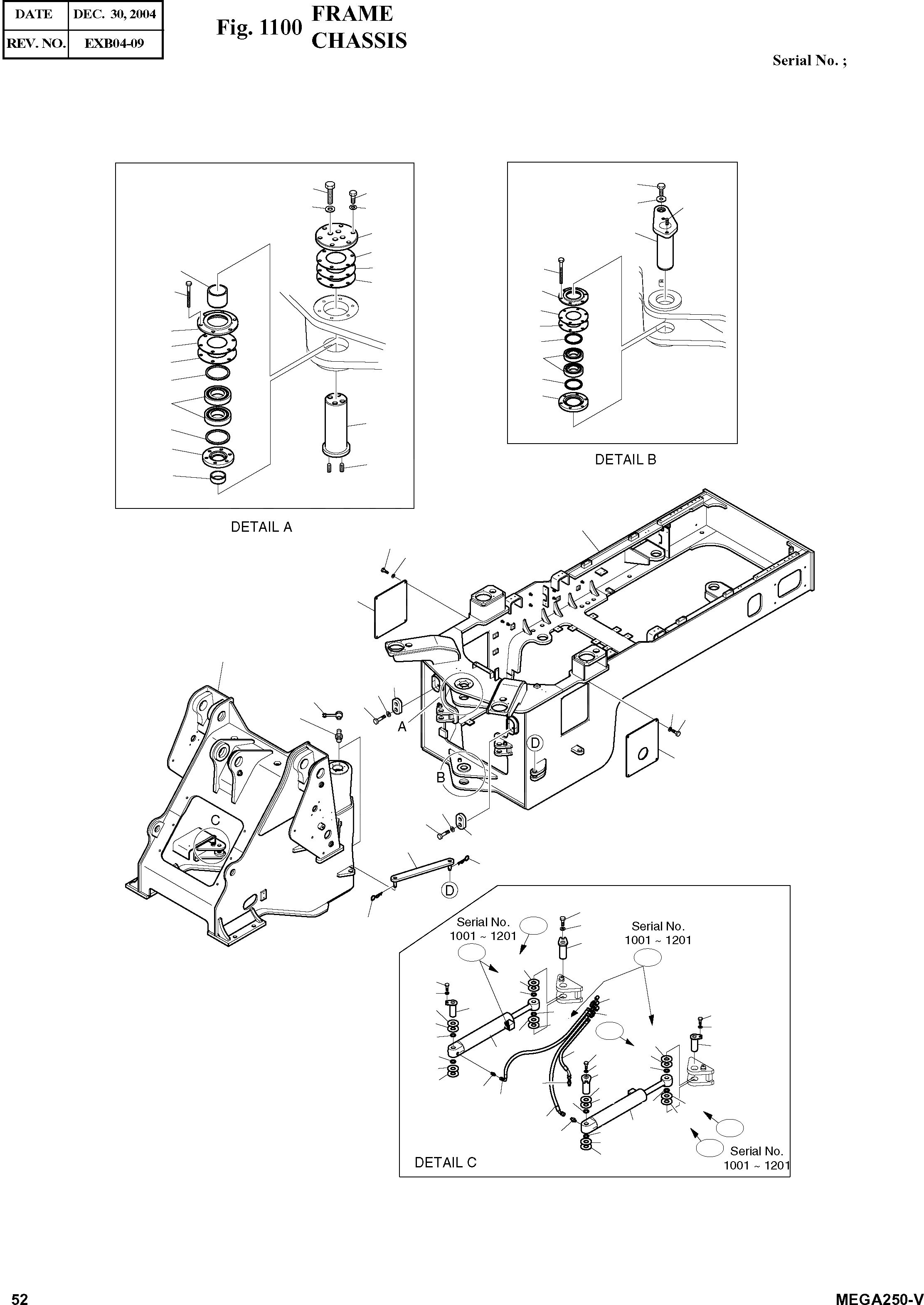 | DATE | DEC. 30, 2004 |
|---|---|
| REV. NO. | EXB04-09 |

Fig. 1100 FRAME CHASSIS

Serial No. ;

DETAIL A

DETAIL B

A

B

C

D

D

Serial No. 1001 ~ 1201

Serial No. 1001 ~ 1201

Serial No. 1001 ~ 1201

DETAIL C

52

MEGA250-V