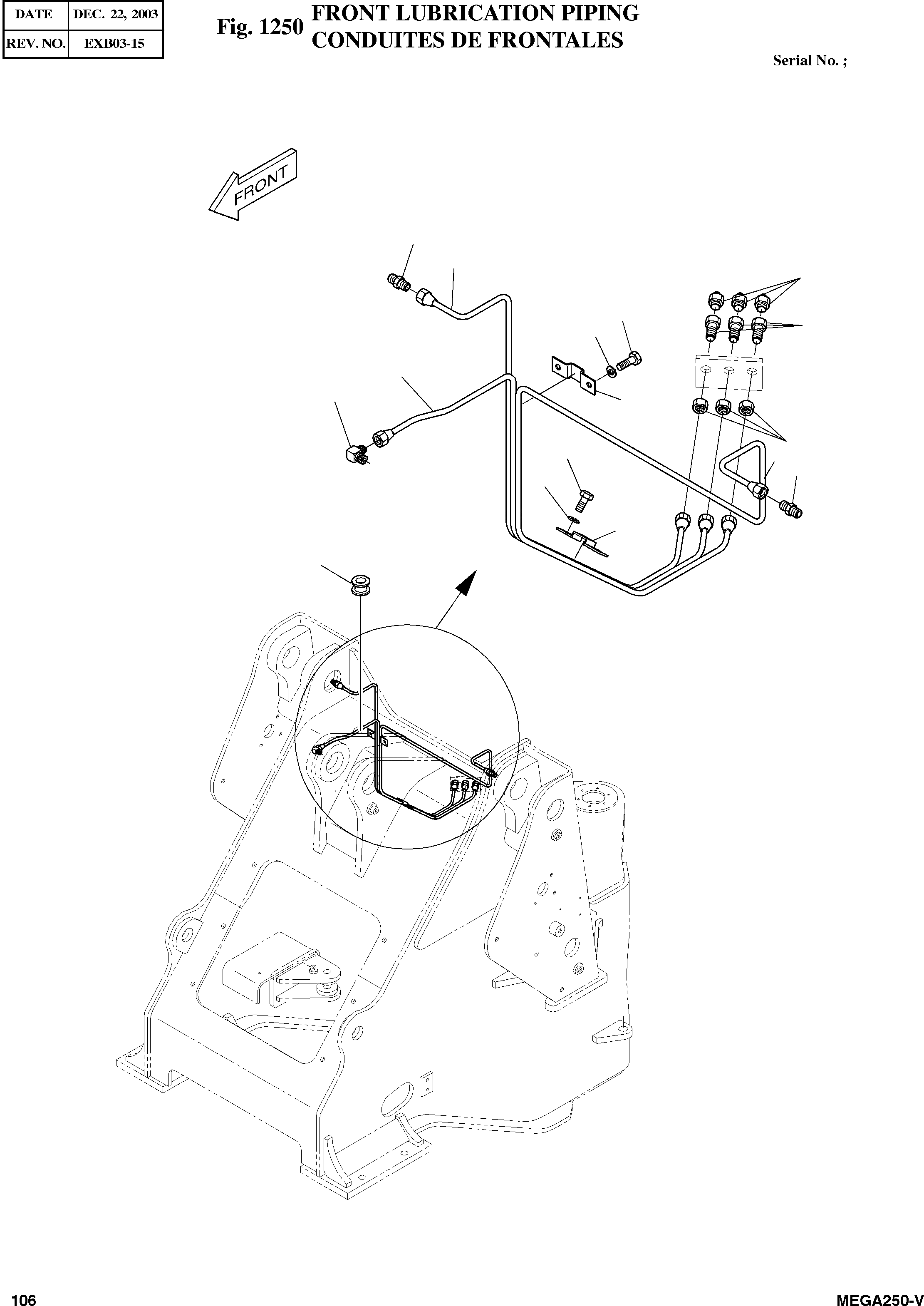 | DATE | DEC. 22, 2003 |
|---|---|
| REV. NO. | EXB03-15 |

Fig. 1250 FRONT LUBRICATION PIPING
CONDUITES DE FRONTALES

Serial No. ;

FRONT

106

MEGA250-V