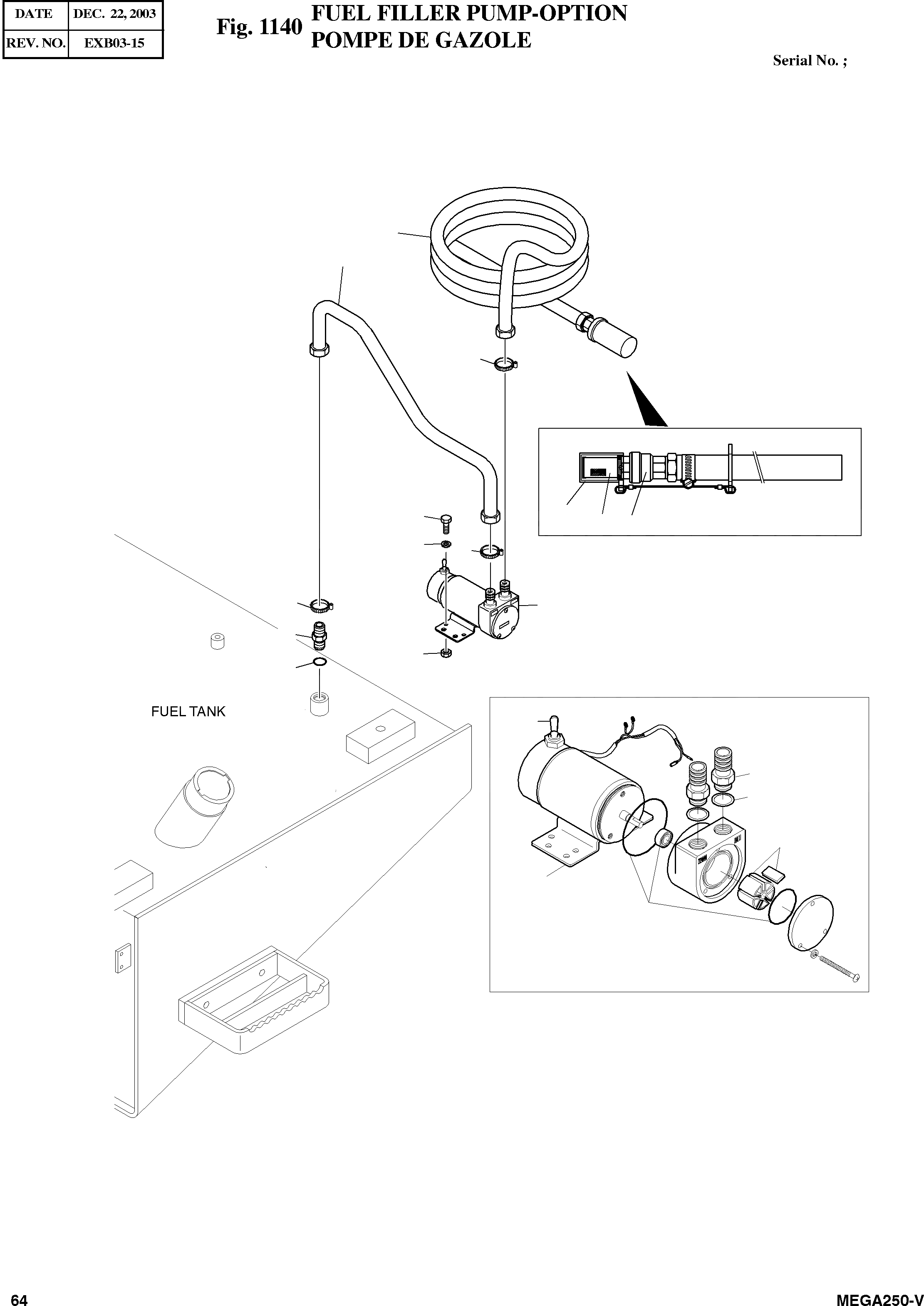 | DATE | DEC. 22, 2003 |
|---|---|
| REV. NO. | EXB03-15 |

Fig. 1140 FUEL FILLER PUMP-OPTION
POMPE DE GAZOLE

Serial No. ;

FUEL TANK

64

MEGA250-V