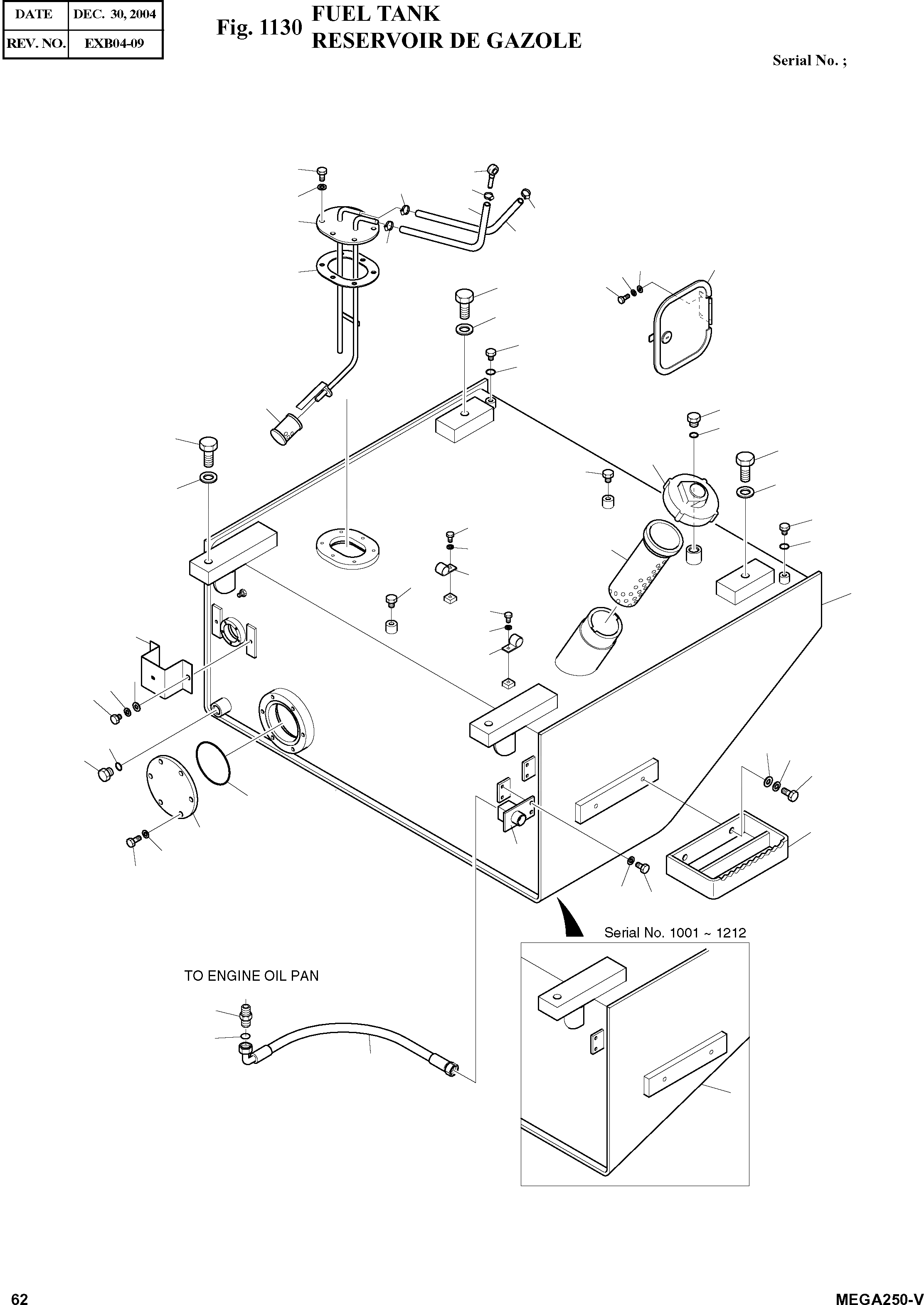 | DATE | DEC. 30, 2004 |
|---|---|
| REV. NO. | EXB04-09 |

Fig. 1130 FUEL TANK
RESERVOIR DE GAZOLE

Serial No. ;

Serial No. 1001 ~ 1212

TO ENGINE OIL PAN

62

MEGA250-V