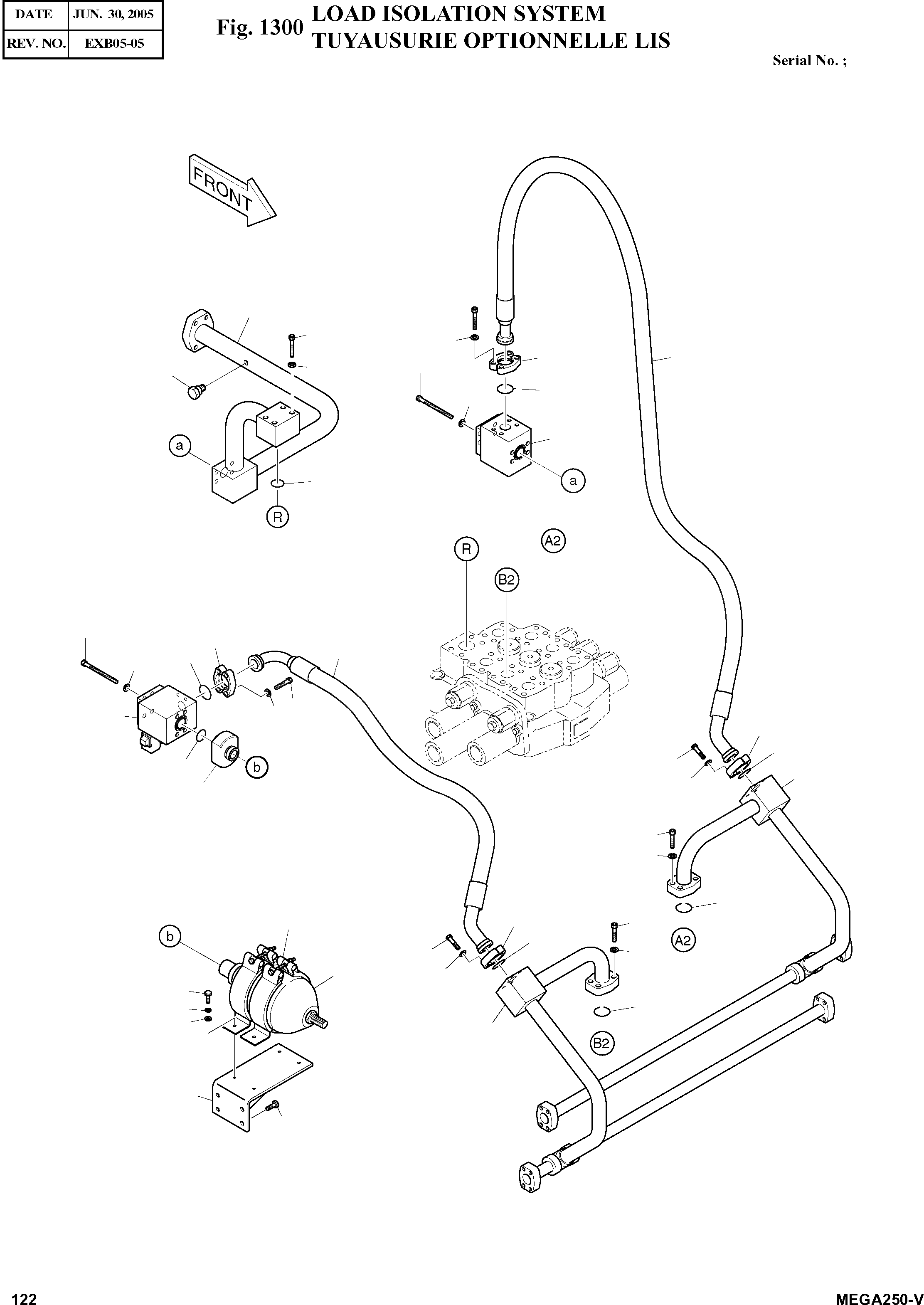 | DATE | JUN. 30, 2005 |
|---|---|
| REV. NO. | EXB05-05 |

Fig. 1300 LOAD ISOLATION SYSTEM
TUYAUSURIE OPTIONNELLE LIS

Serial No. ;

FRONT

a

R

a

R

B2

A2

b

b

A2

B2

122

MEGA250-V