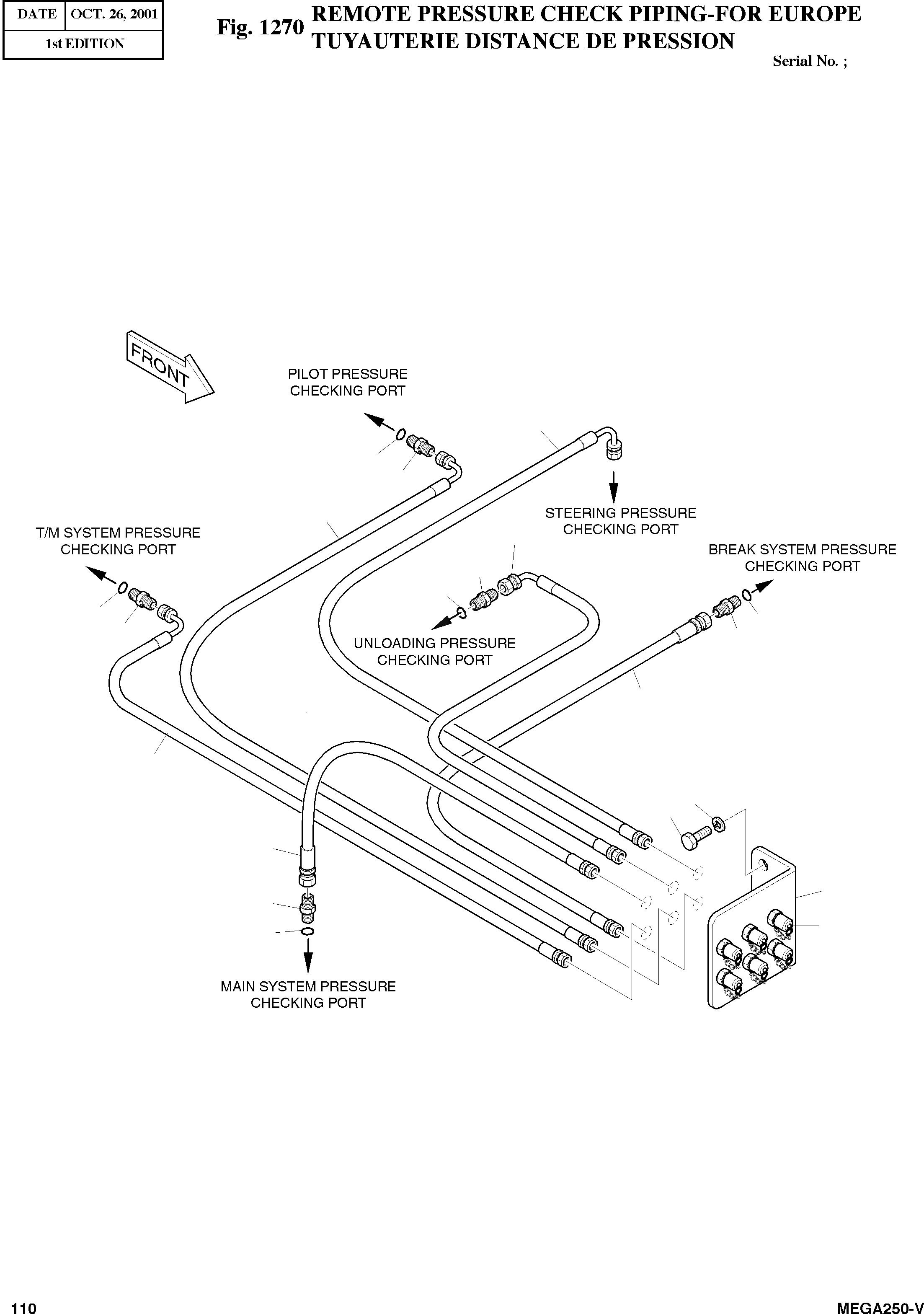 | DATE | OCT. 26, 2001 |
|---|---|
| 1st EDITION | |

Fig. 1270 REMOTE PRESSURE CHECK PIPING-FOR EUROPE
TUYAUTERIE DISTANCE DE PRESSION

Serial No. ;

FRONT

PILOT PRESSURE CHECKING PORT

STEERING PRESSURE CHECKING PORT

T/M SYSTEM PRESSURE CHECKING PORT

BREAK SYSTEM PRESSURE CHECKING PORT

UNLOADING PRESSURE CHECKING PORT

MAIN SYSTEM PRESSURE CHECKING PORT

110

MEGA250-V