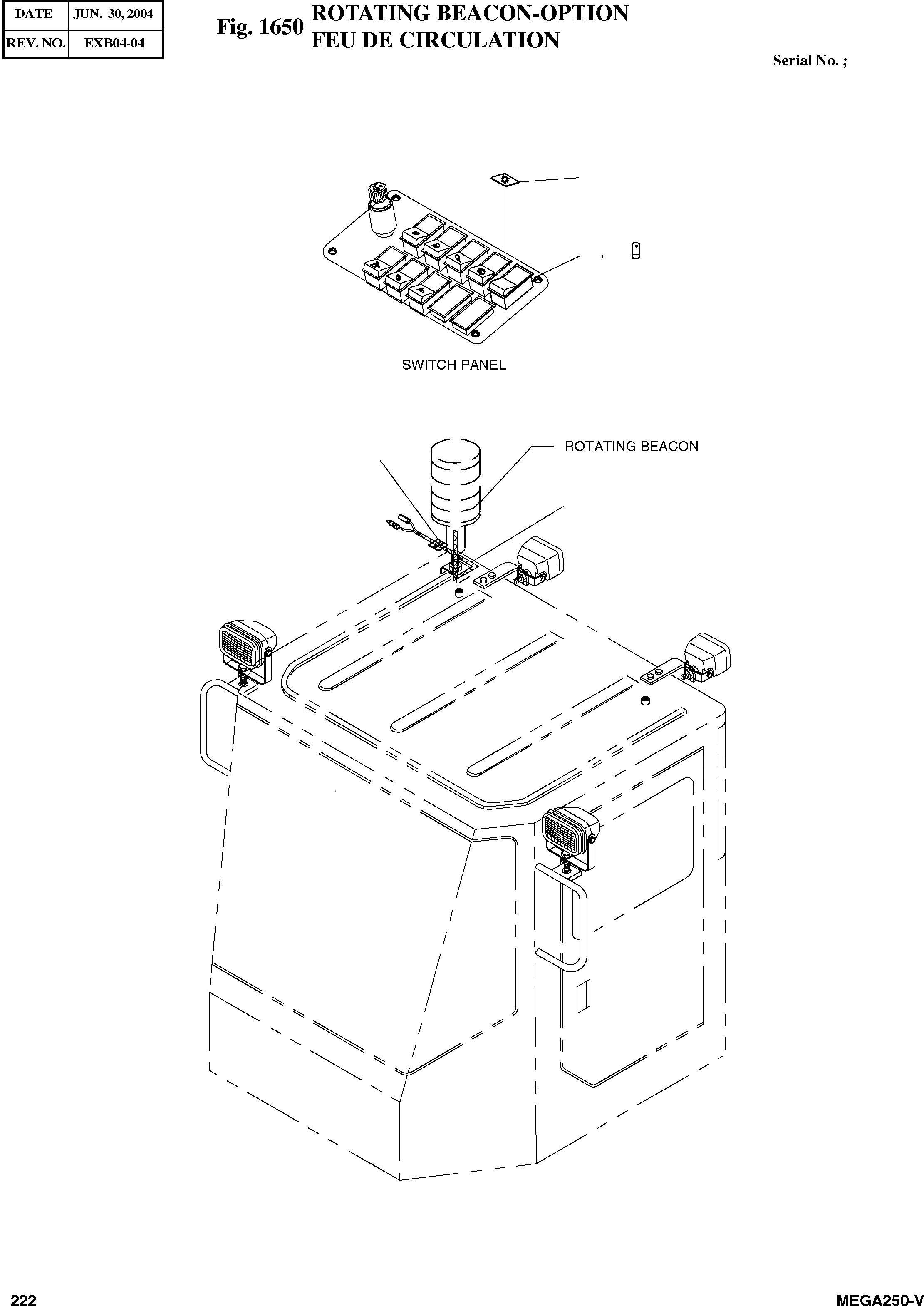 | DATE | JUN. 30, 2004 |
|---|---|
| REV. NO. | EXB04-04 |

Fig. 1650 ROTATING BEACON-OPTION
FEU DE CIRCULATION

Serial No. ;

,

SWITCH PANEL

ROTATING BEACON

222

MEGA250-V