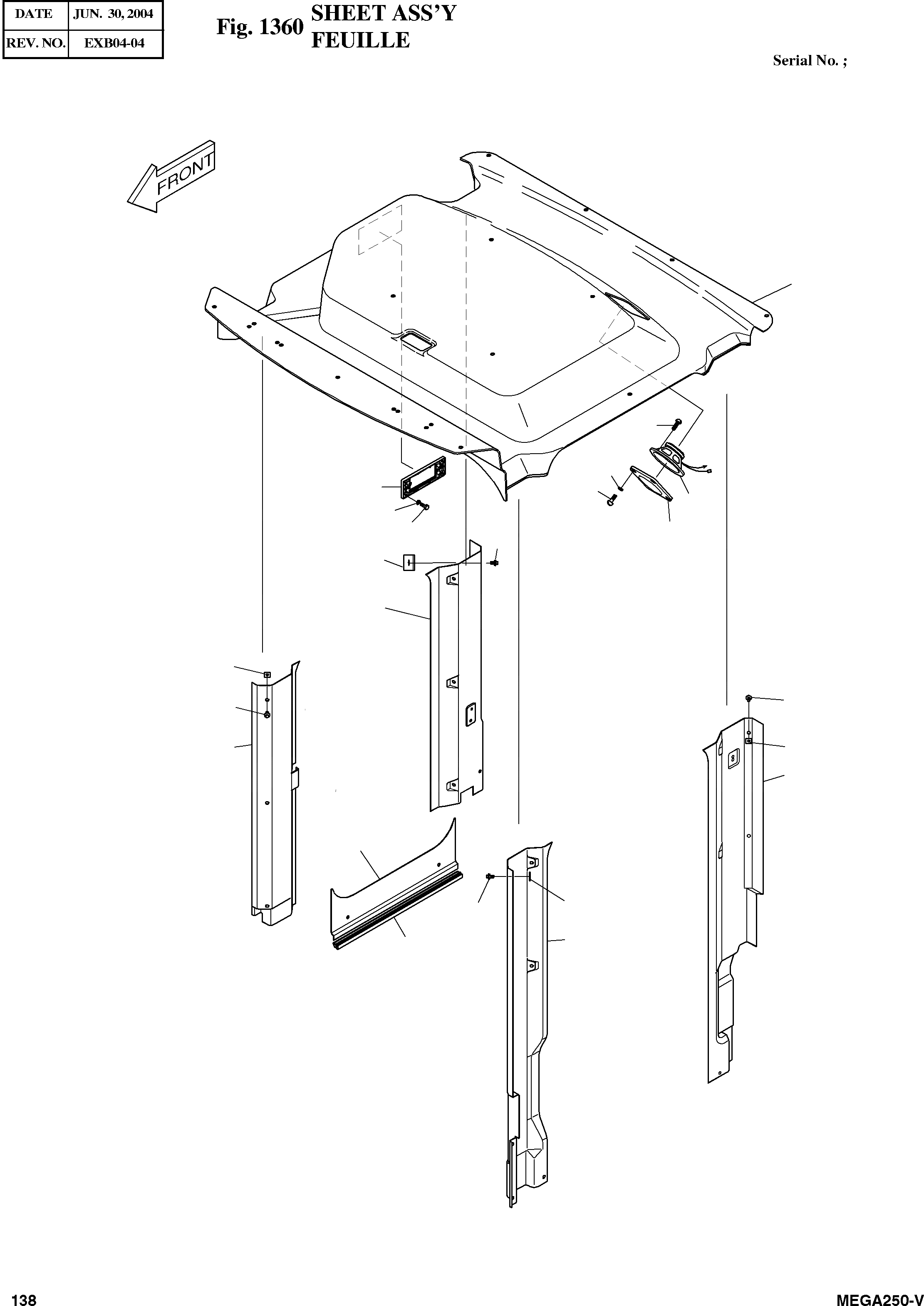 | DATE | JUN. 30, 2004 |
|---|---|
| REV. NO. | EXB04-04 |

Fig. 1360 SHEET ASS'Y FEUILLE

Serial No. ;

FRONT

138

MEGA250-V