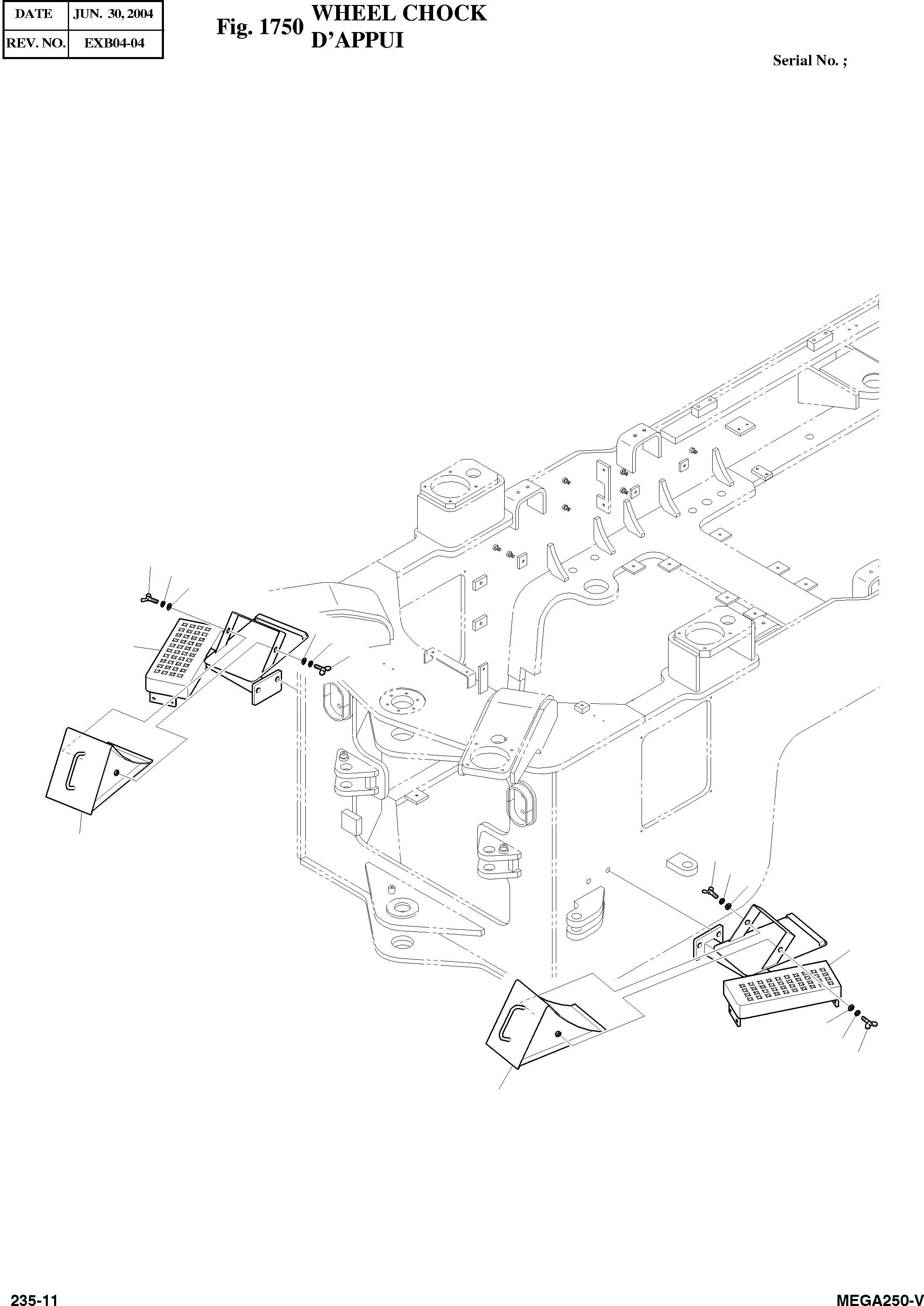 | DATE | JUN. 30, 2004 |
|---|---|
| REV. NO. | EXB04-04 |

Fig. 1750 WHEEL CHOCK D'APPUI

Serial No. ;

235-11

MEGA250-V