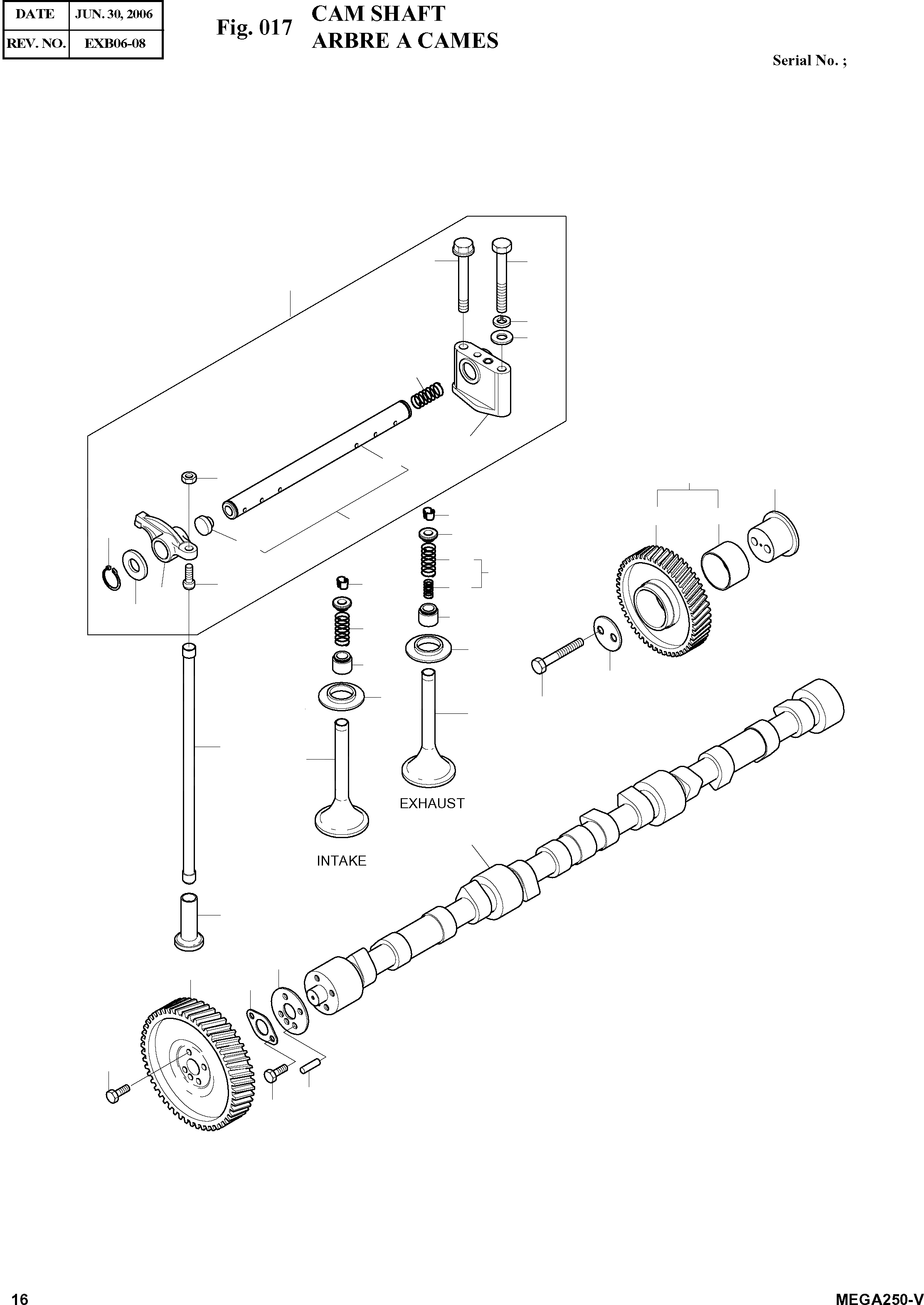 | DATE | JUN. 30, 2006 |
|---|---|
| REV. NO. | EXB06-08 |

Fig. 017 CAM SHAFT
ARBRE A CAMES

Serial No. ;

EXHAUST

INTAKE

16

MEGA250-V