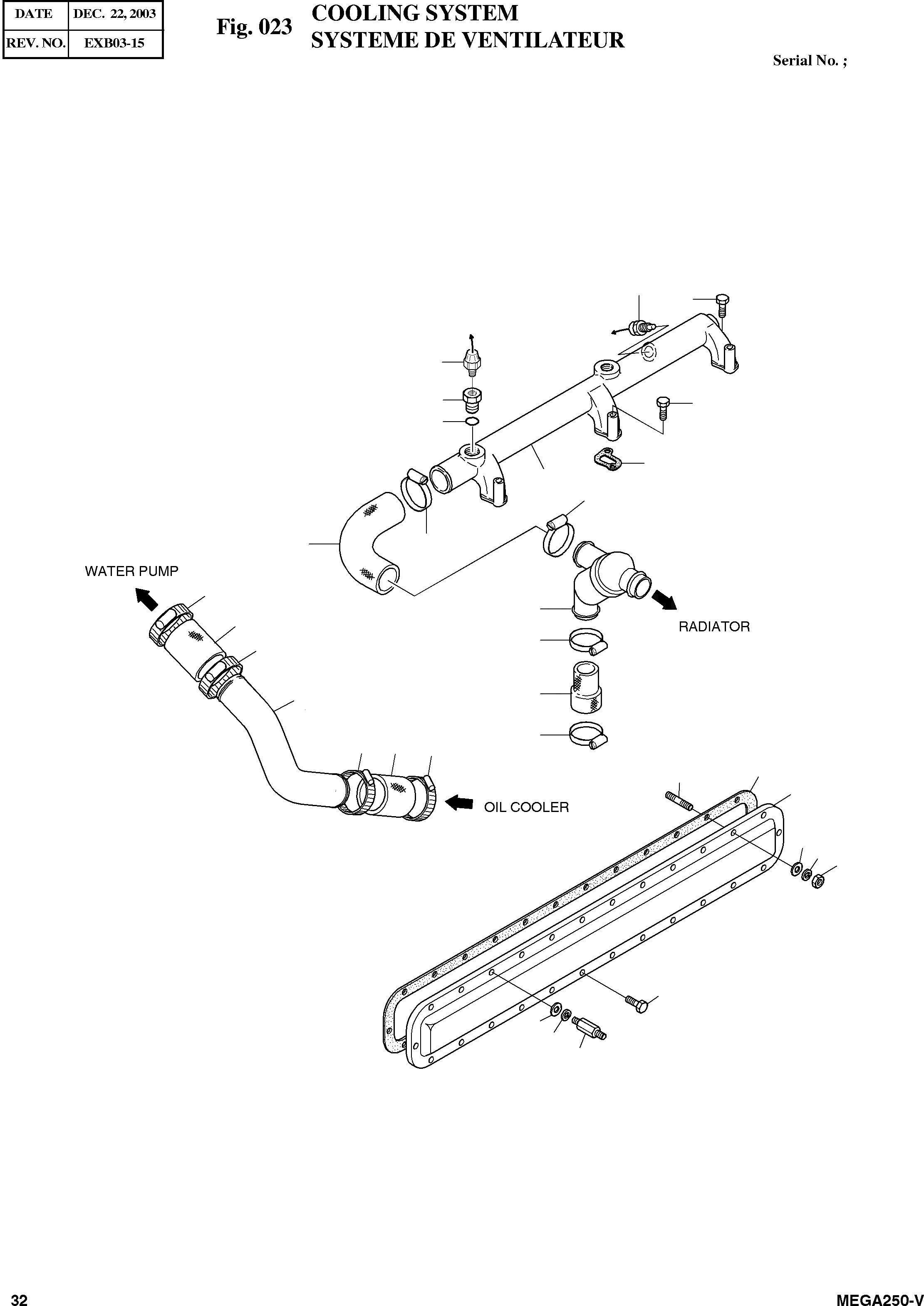 | DATE | DEC. 22, 2003 |
|---|---|
| REV. NO. | EXB03-15 |

Fig. 023 COOLING SYSTEM
SYSTEME DE VENTILATEUR

Serial No. ;

WATER PUMP

RADIATOR

OIL COOLER

32

MEGA250-V