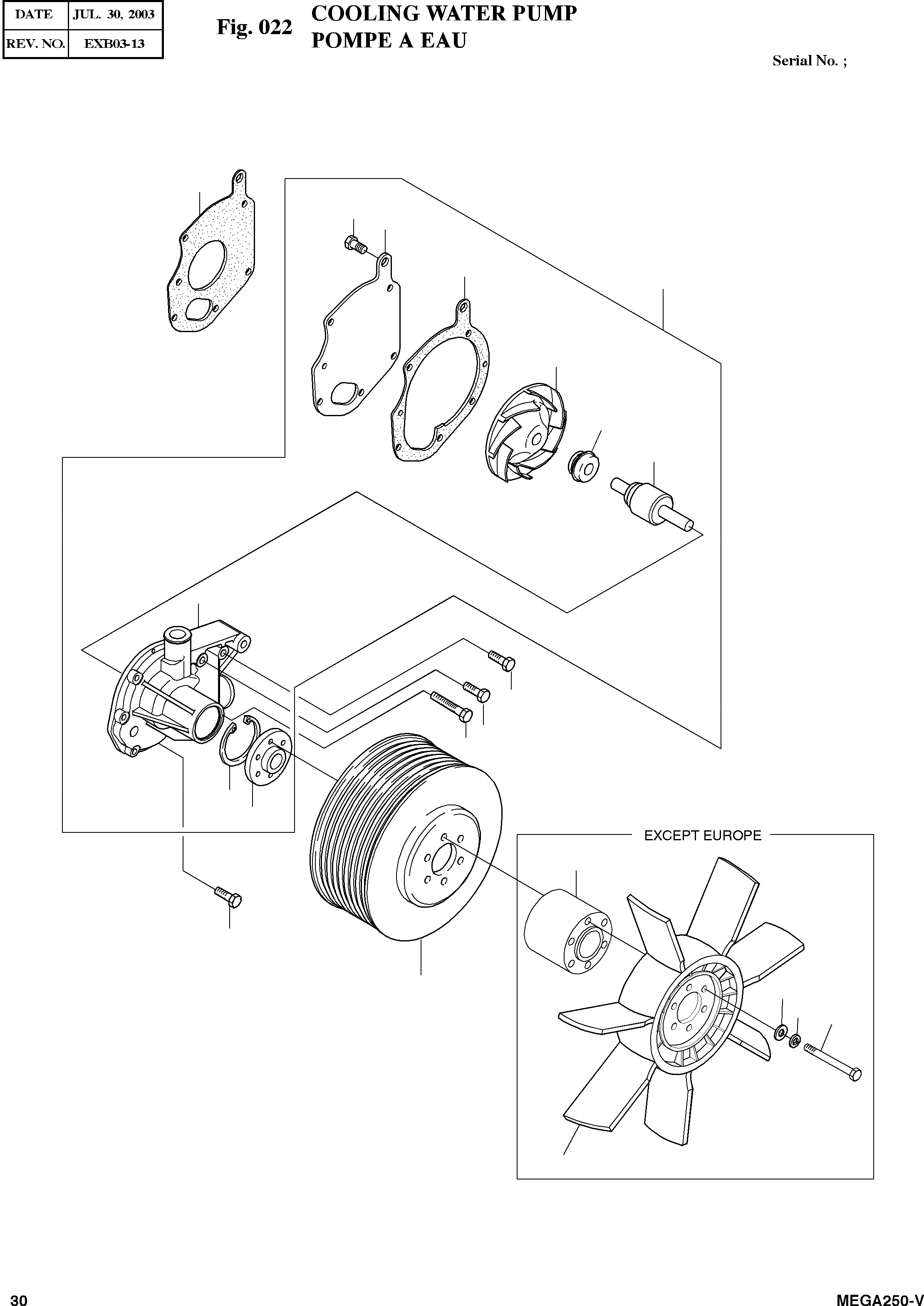 | DATE | JUL. 30, 2003 |
|---|---|
| REV. NO. | EXB03-13 |

Fig. 022 COOLING WATER PUMP
POMPE A EAU

Serial No. ;

EXCEPT EUROPE

30

MEGA250-V