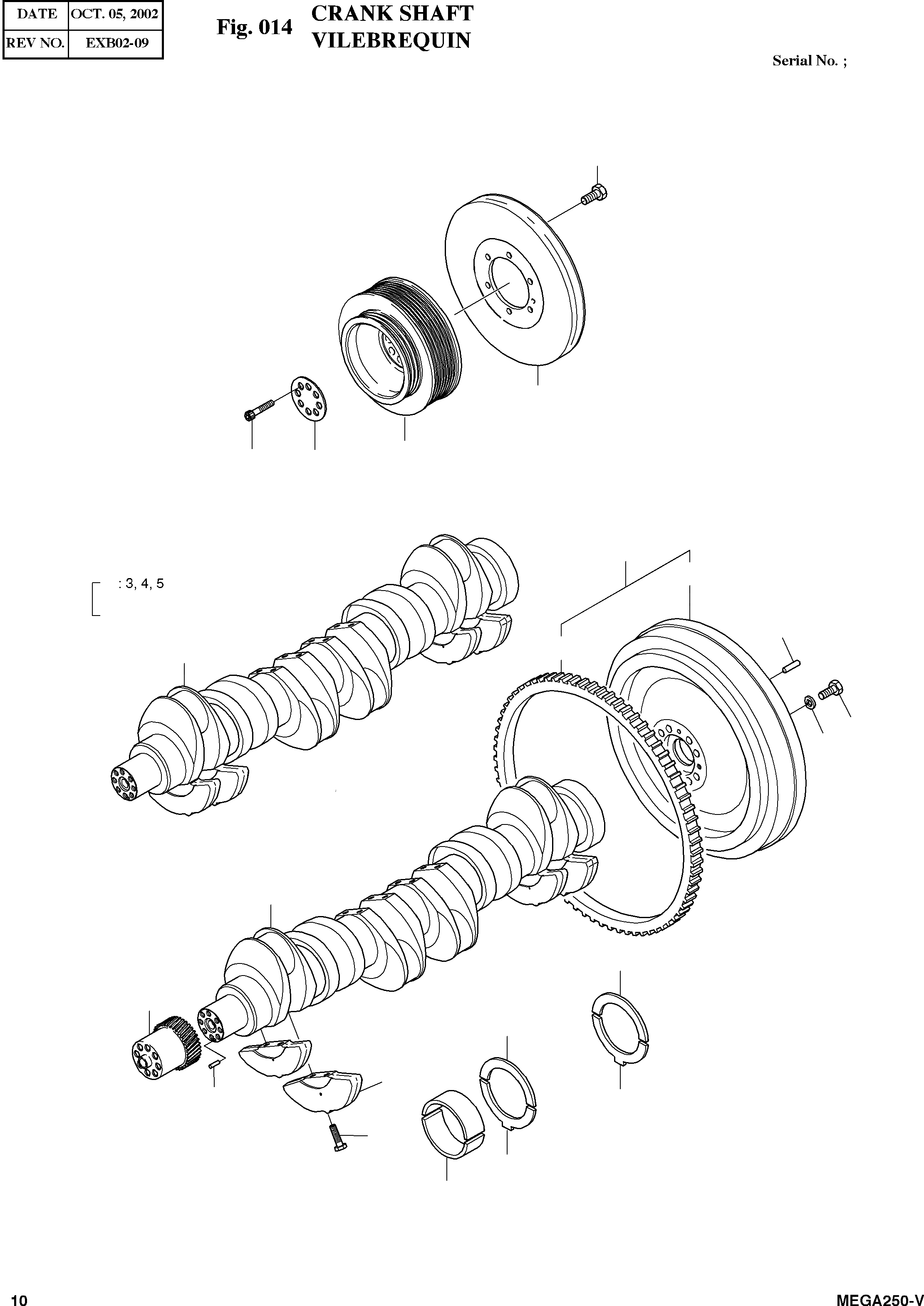 | DATE | OCT. 05, 2002 |
|---|---|
| REV NO. | EXB02-09 |

Fig. 014 CRANK SHAFT
VILEBREQUIN

Serial No. ;

: 3, 4, 5

10

MEGA250-V